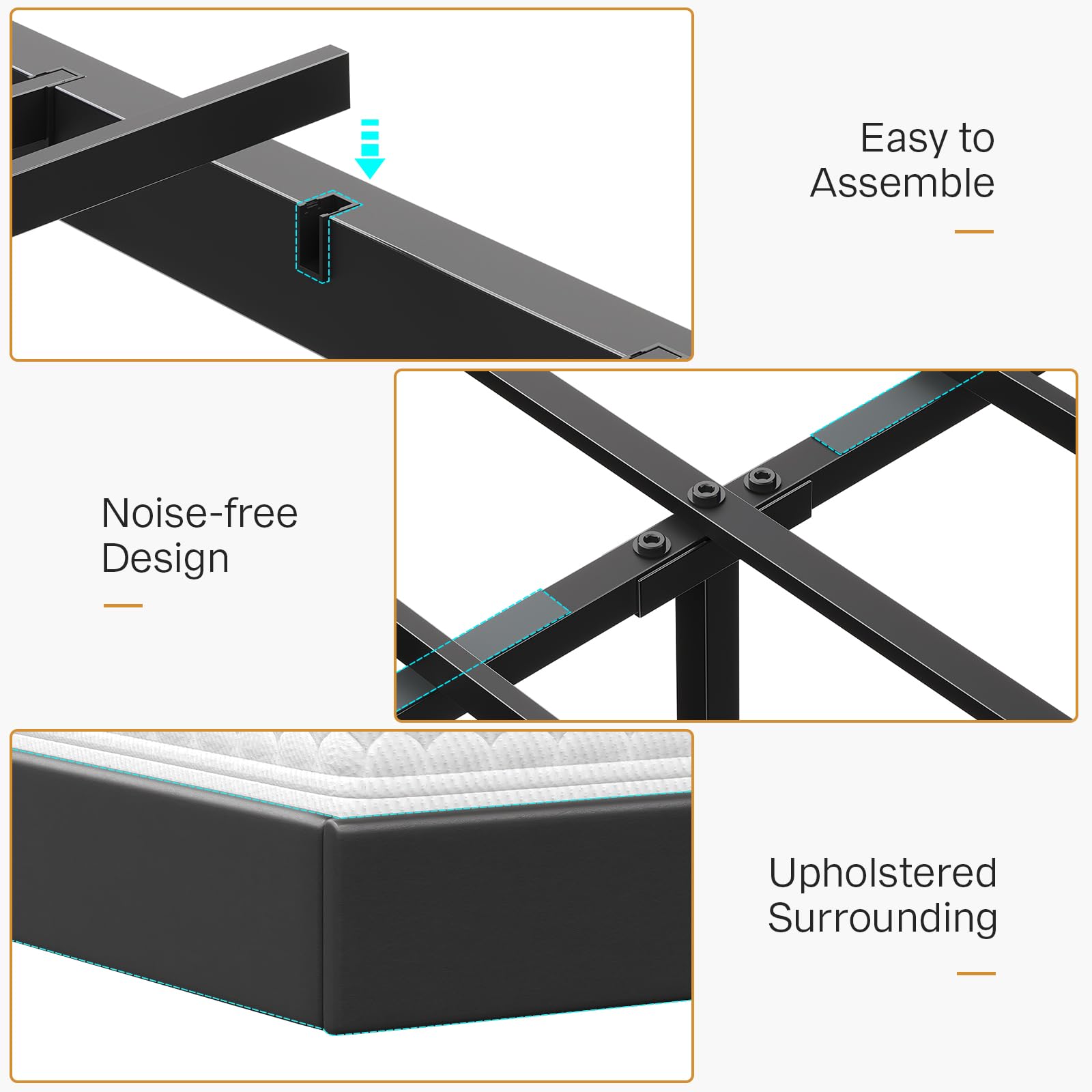 Easy to Assemble

Noise-free Design

Upholstered Surrounding