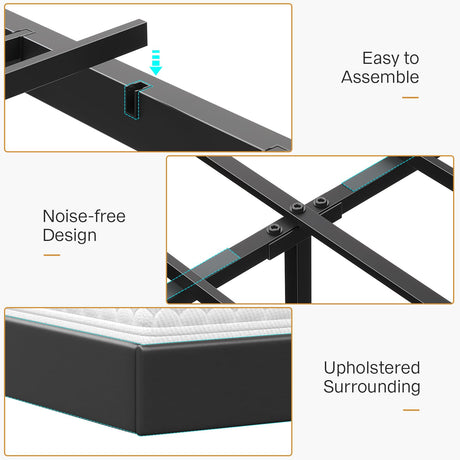 Easy to Assemble

Noise-free Design

Upholstered Surrounding