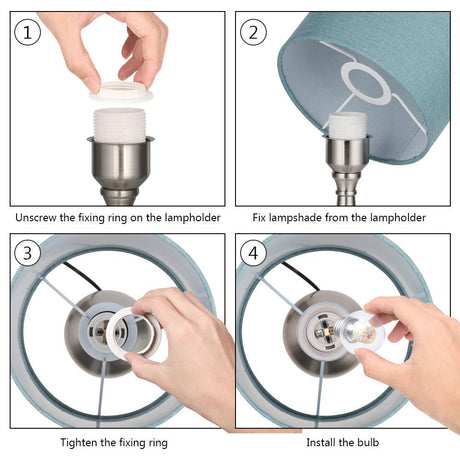 1

Unscrew the fixing ring on the lampholder

2

Fix lampshade from the lampholder

3

Tighten the fixing ring

4

Install the bulb