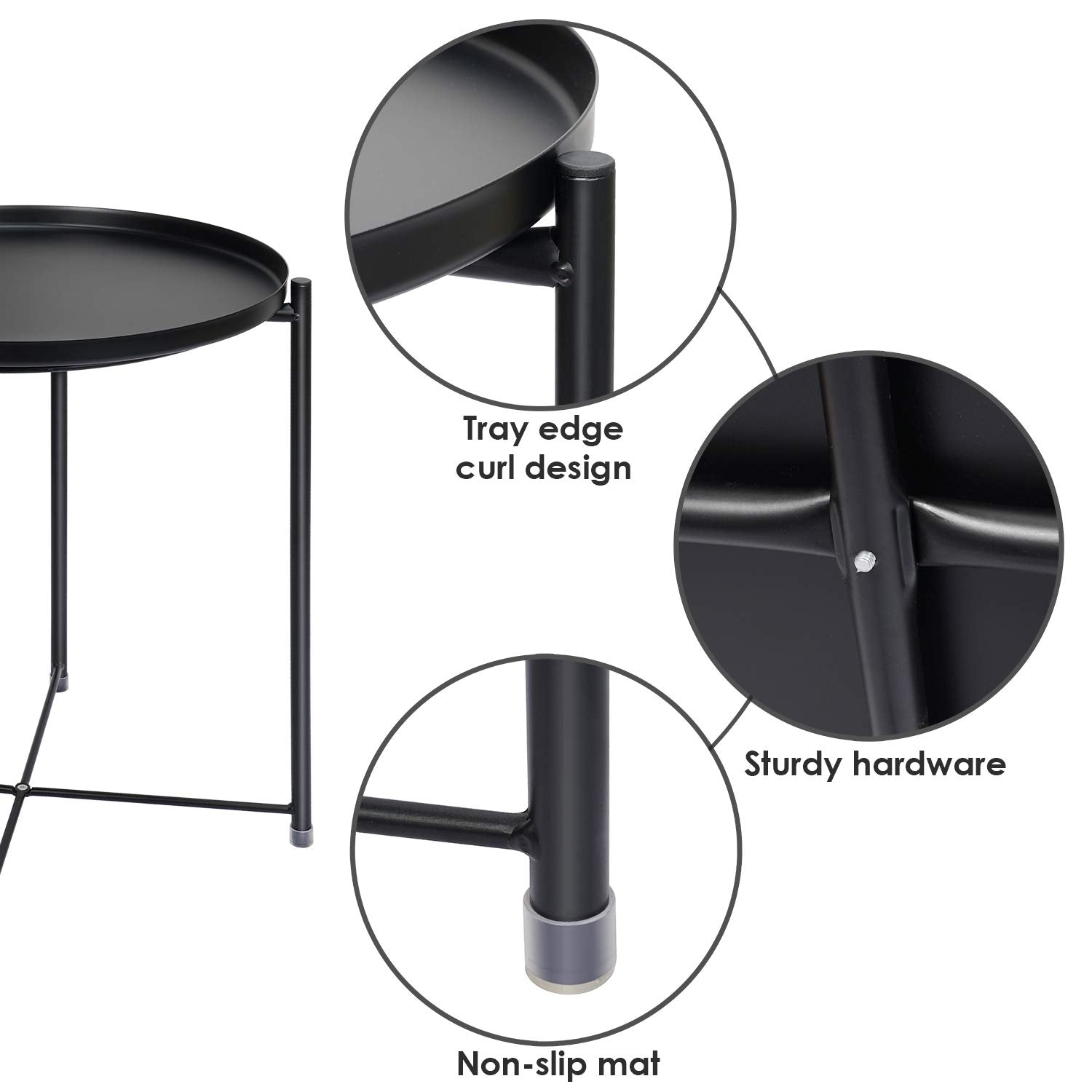 Tray edge
curl design

Sturdy hardware

Non-slip mat