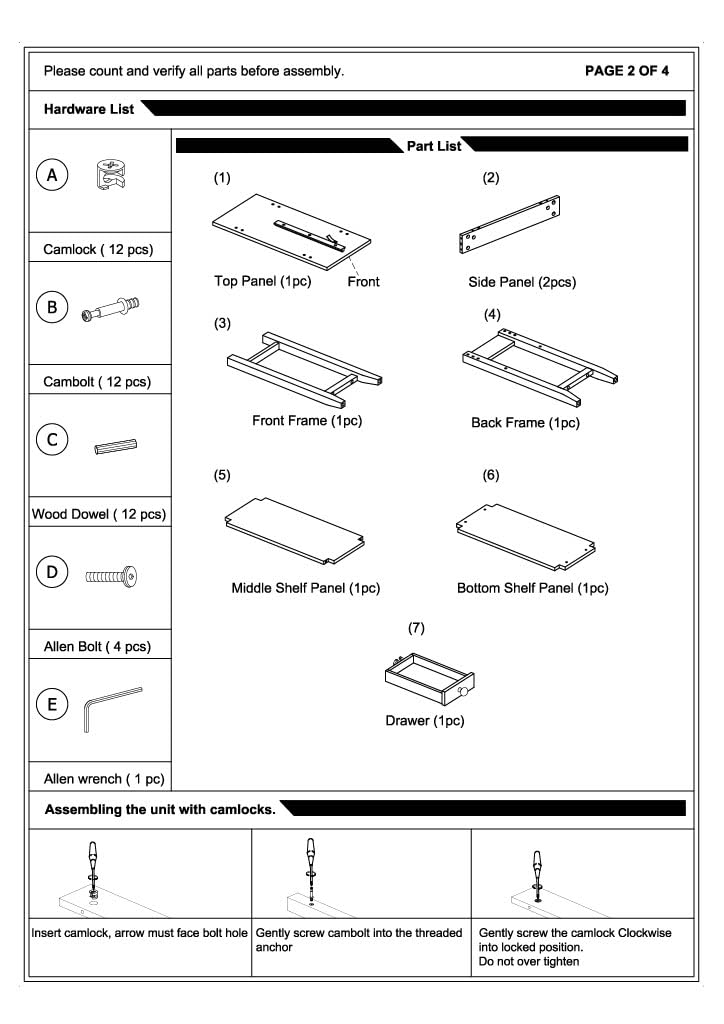 Please count and verify all parts before assembly.

PAGE 2 OF 4

Hardware List

A

Camlock ( 12 pcs)

B

Cambolt ( 12 pcs)

C

Wood Dowel ( 12 pcs)

D

Allen Bolt ( 4 pcs)

E

Allen wrench ( 1 pc)

Part List

(1)

Top Panel (1pc)

Front

(2)

Side Panel (2pcs)

(3)

Front Frame (1pc)

(4)

Back Frame (1pc)

(5)

Middle Shelf Panel (1pc)

(6)

Bottom Shelf Panel (1pc)

(7)

Drawer (1pc)

Assembling the unit with camlocks.

Insert camlock, arrow must face bolt hole

Gently screw cambolt into the threaded anchor

Gently screw the camlock Clockwise into locked position.
Do not over tighten