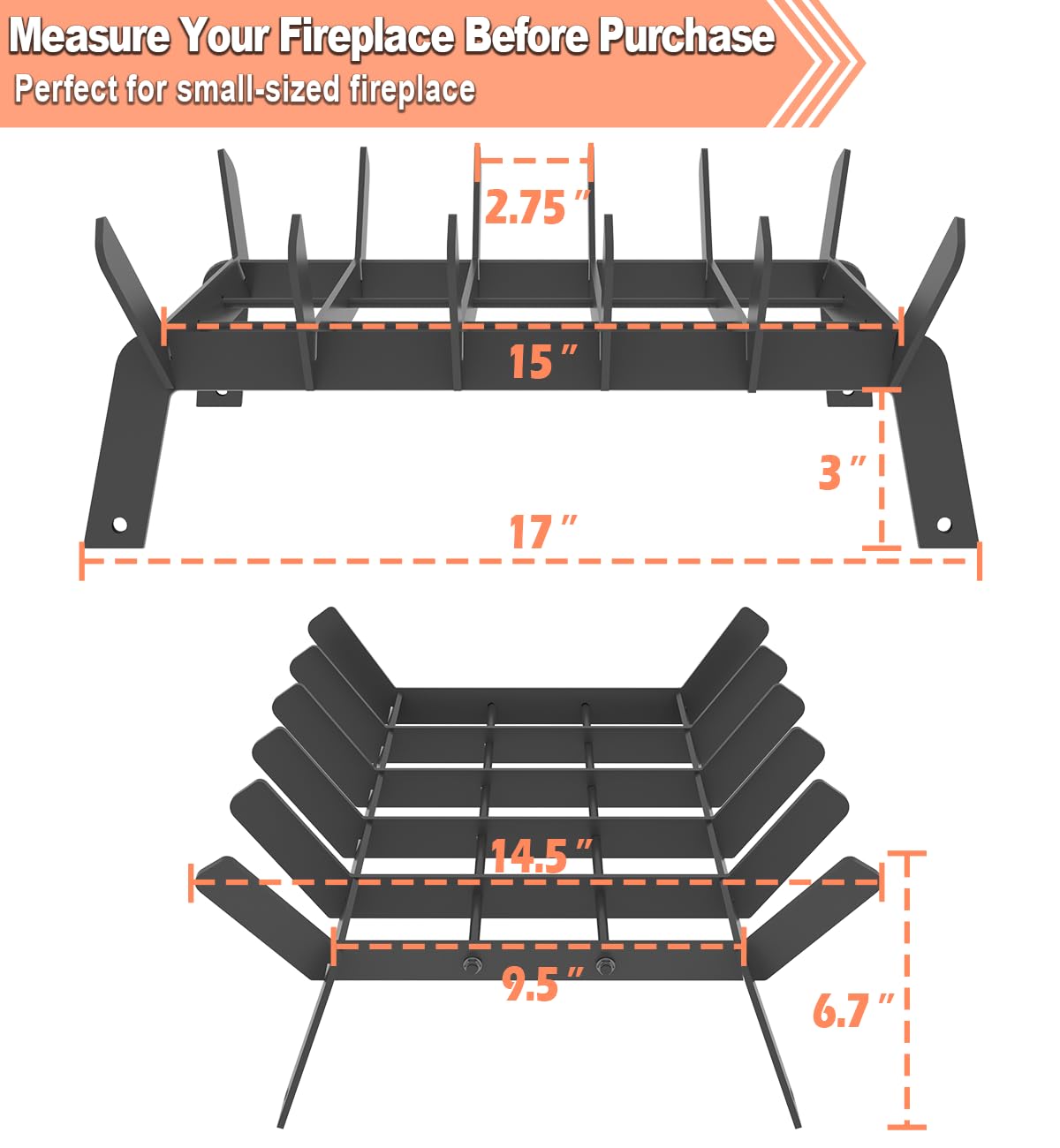 Measure Your Fireplace Before Purchase
Perfect for small-sized fireplace

2.75 ″
15 ″
3 ″
17 ″

14.5 ″
9.5 ″
6.7 ″