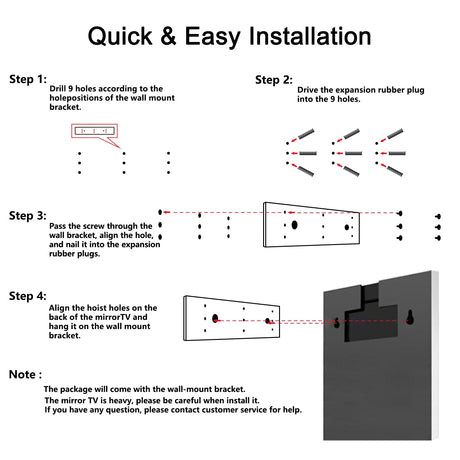 Quick & Easy Installation

Step 1:
Drill 9 holes according to the holepositions of the wall mount bracket.

Step 2:
Drive the expansion rubber plug into the 9 holes.

Step 3:
Pass the screw through the wall bracket, align the hole, and nail it into the expansion rubber plugs.

Step 4:
Align the hoist holes on the back of the mirrorTV and hang it on the wall mount bracket.

Note :
The package will come with the wall-mount bracket.
The mirror TV is heavy, please be careful when install it.
If you have any question, please contact customer service for help.