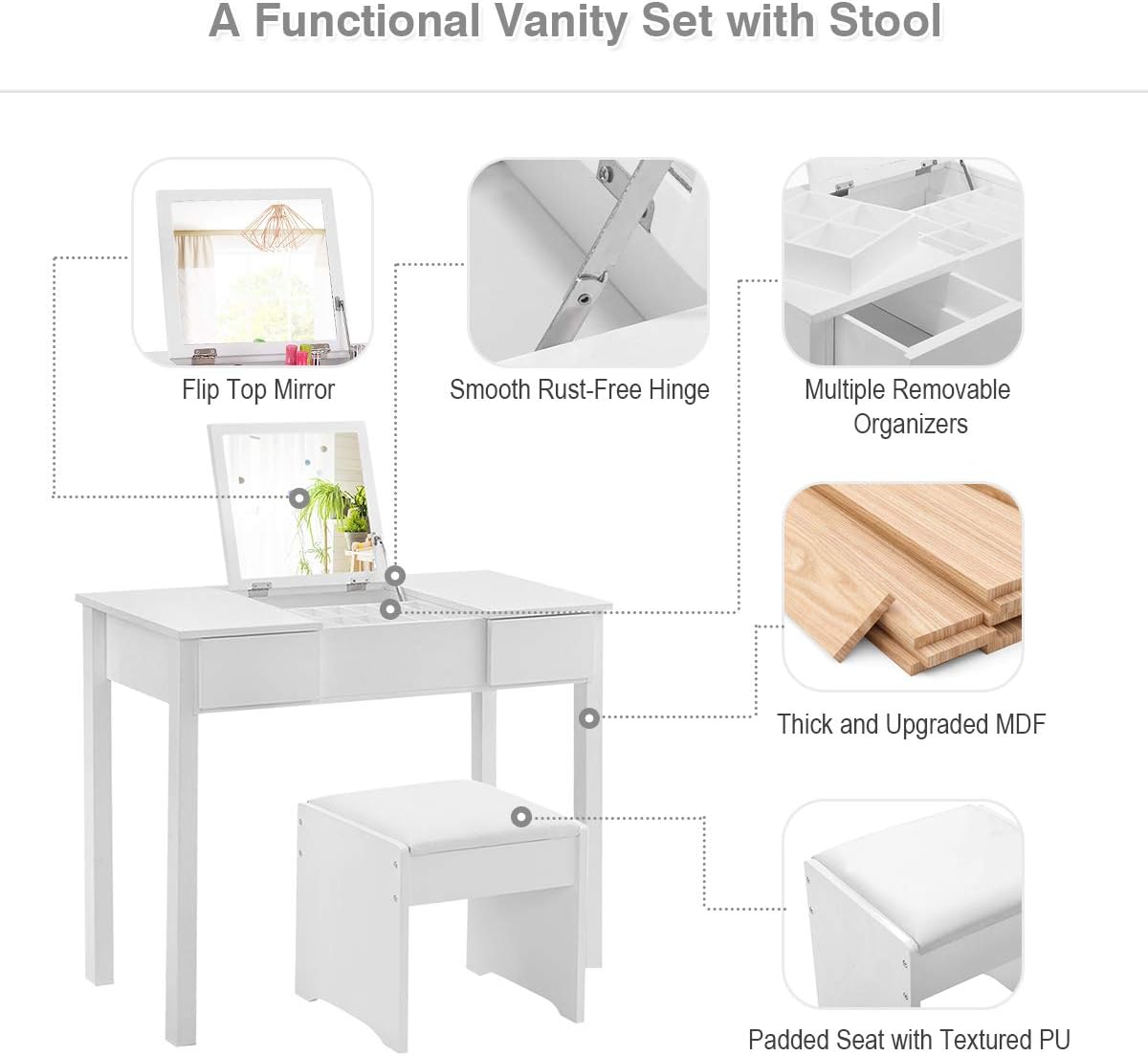 A Functional Vanity Set with Stool

Flip Top Mirror

Smooth Rust-Free Hinge

Multiple Removable Organizers

Thick and Upgraded MDF

Padded Seat with Textured PU