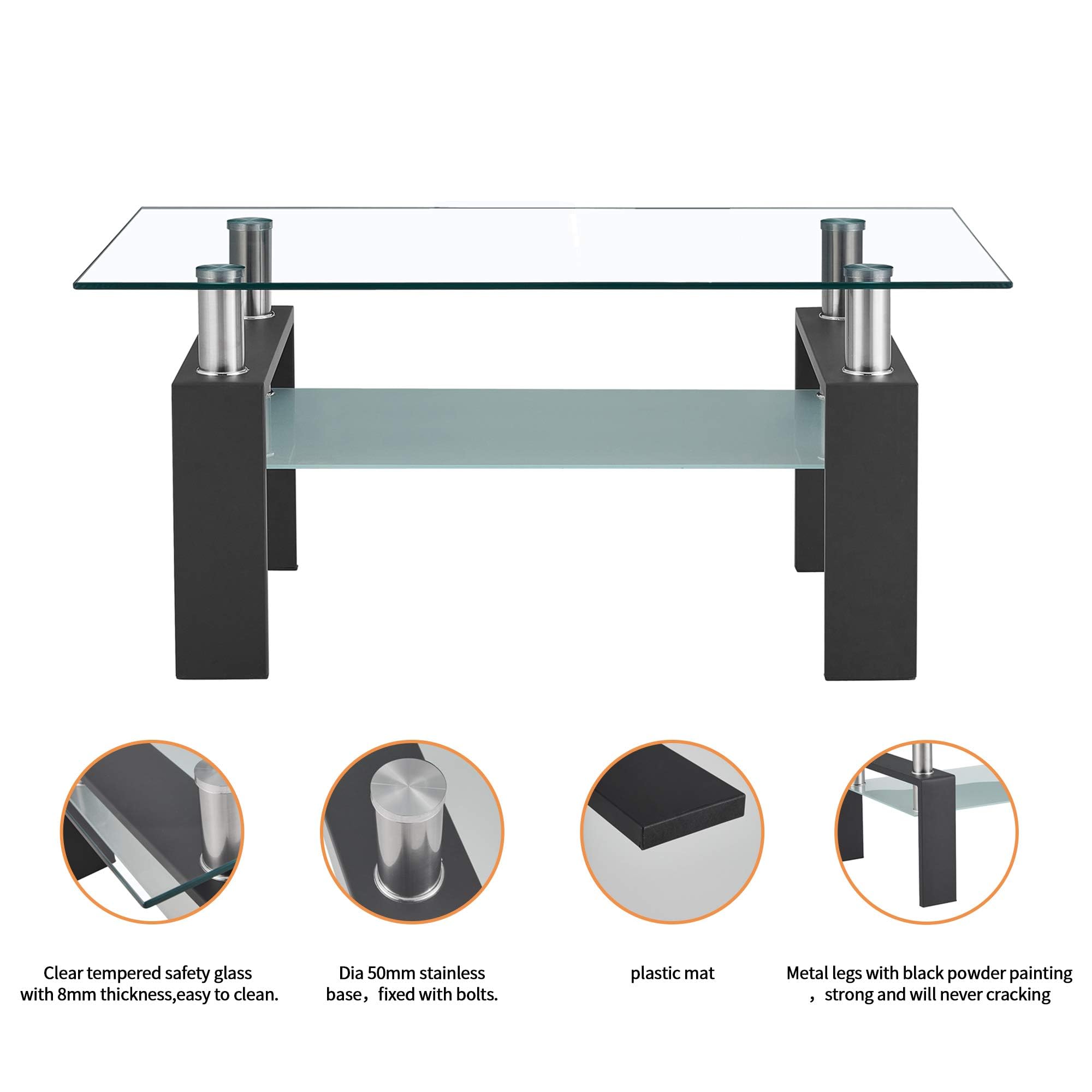 Clear tempered safety glass with 8mm thickness,easy to clean.

Dia 50mm stainless base，fixed with bolts.

plastic mat

Metal legs with black powder painting ，strong and will never cracking