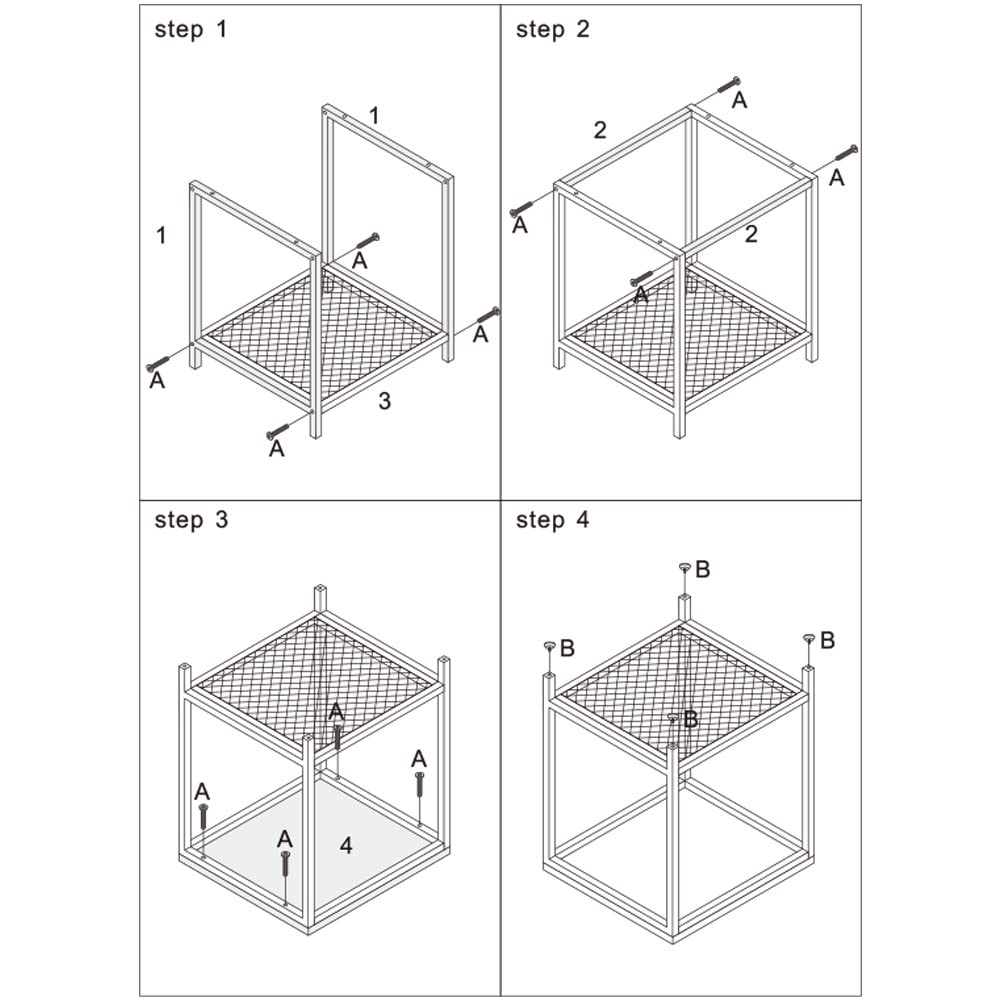 step 1

1
1
A
A
A
A
3

step 2

A
2
A
A
2
A

step 3

A
A
A
A
4

step 4

B
B
B
B