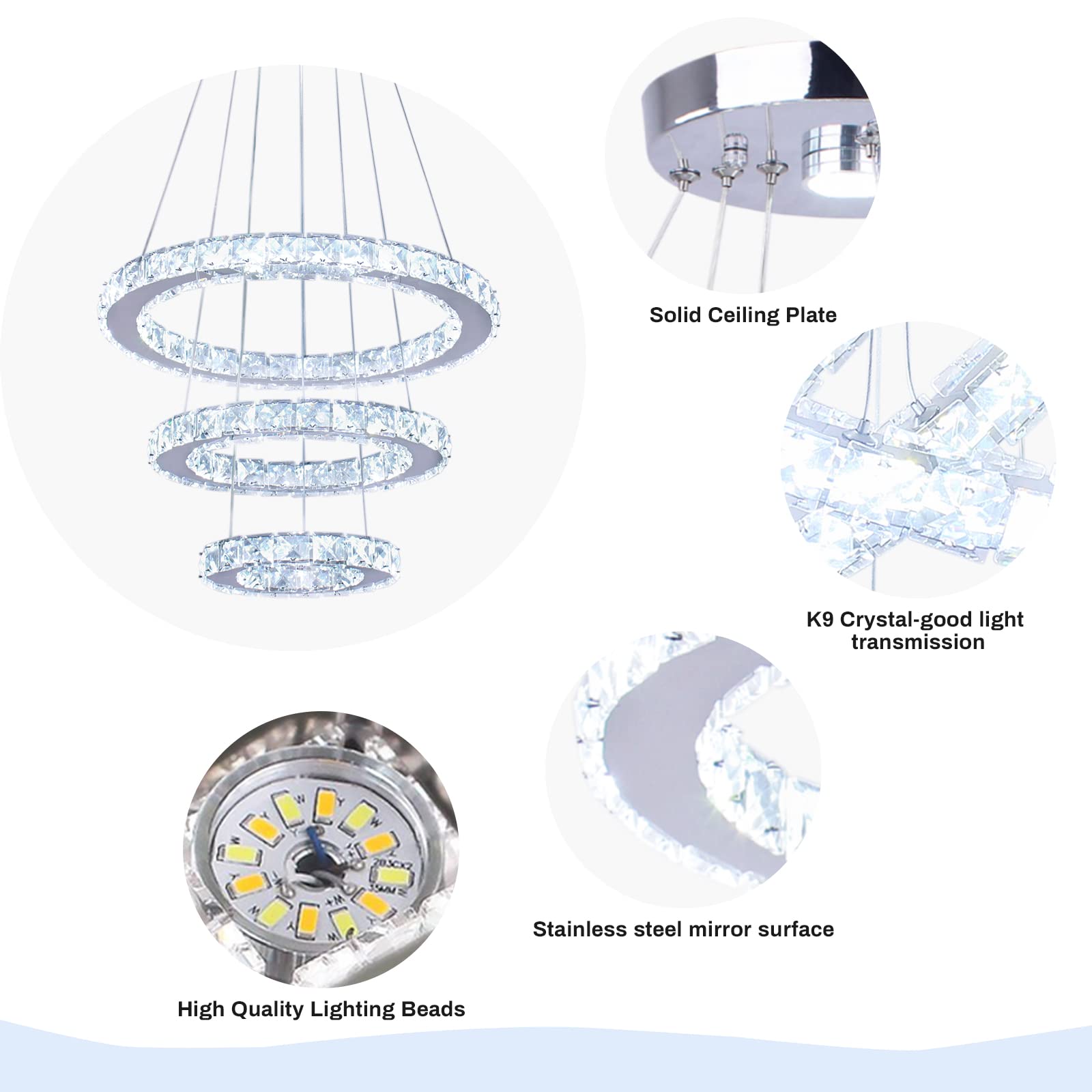 Solid Ceiling Plate

K9 Crystal-good light transmission

Stainless steel mirror surface

High Quality Lighting Beads