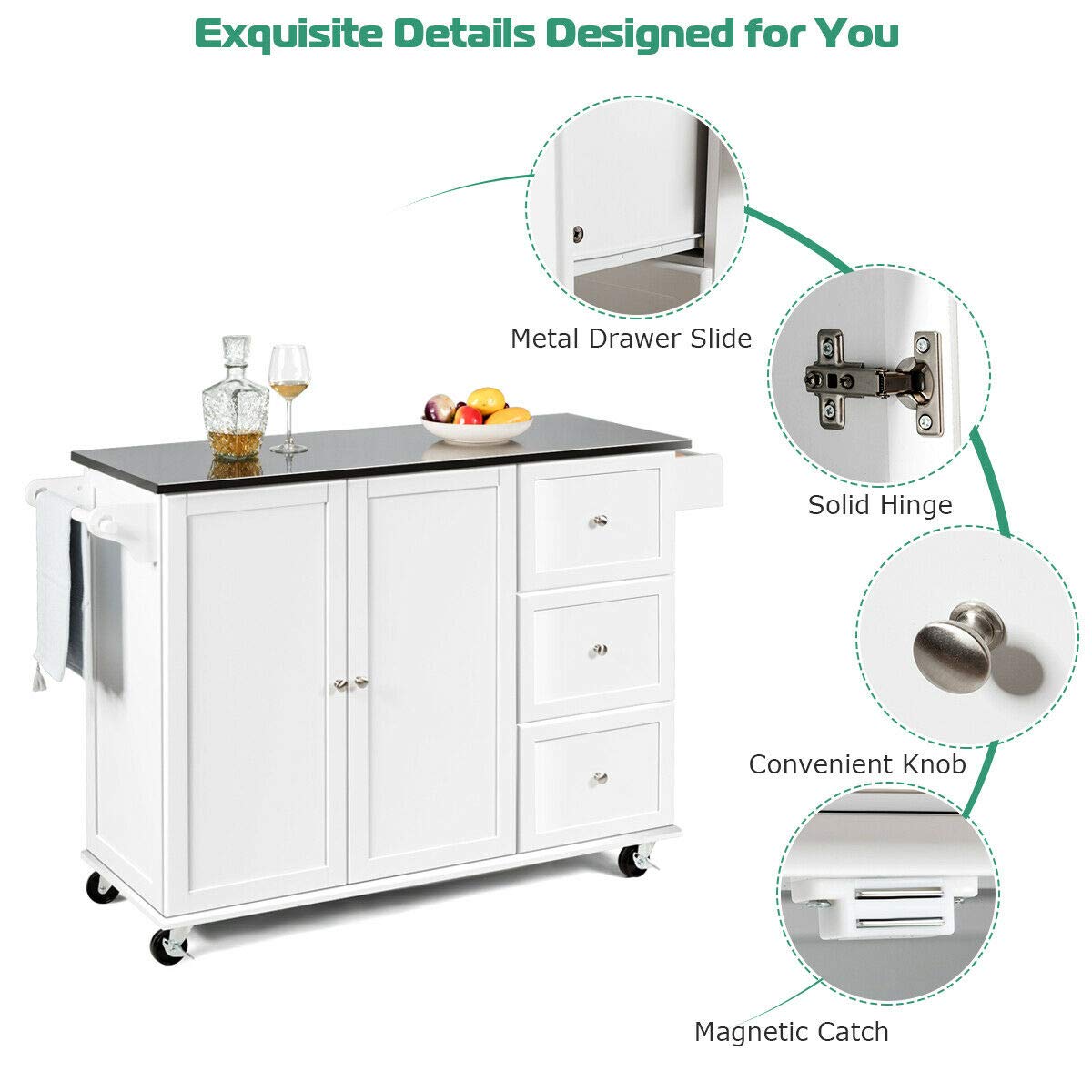 Exquisite Details Designed for You

Metal Drawer Slide

Solid Hinge

Convenient Knob

Magnetic Catch