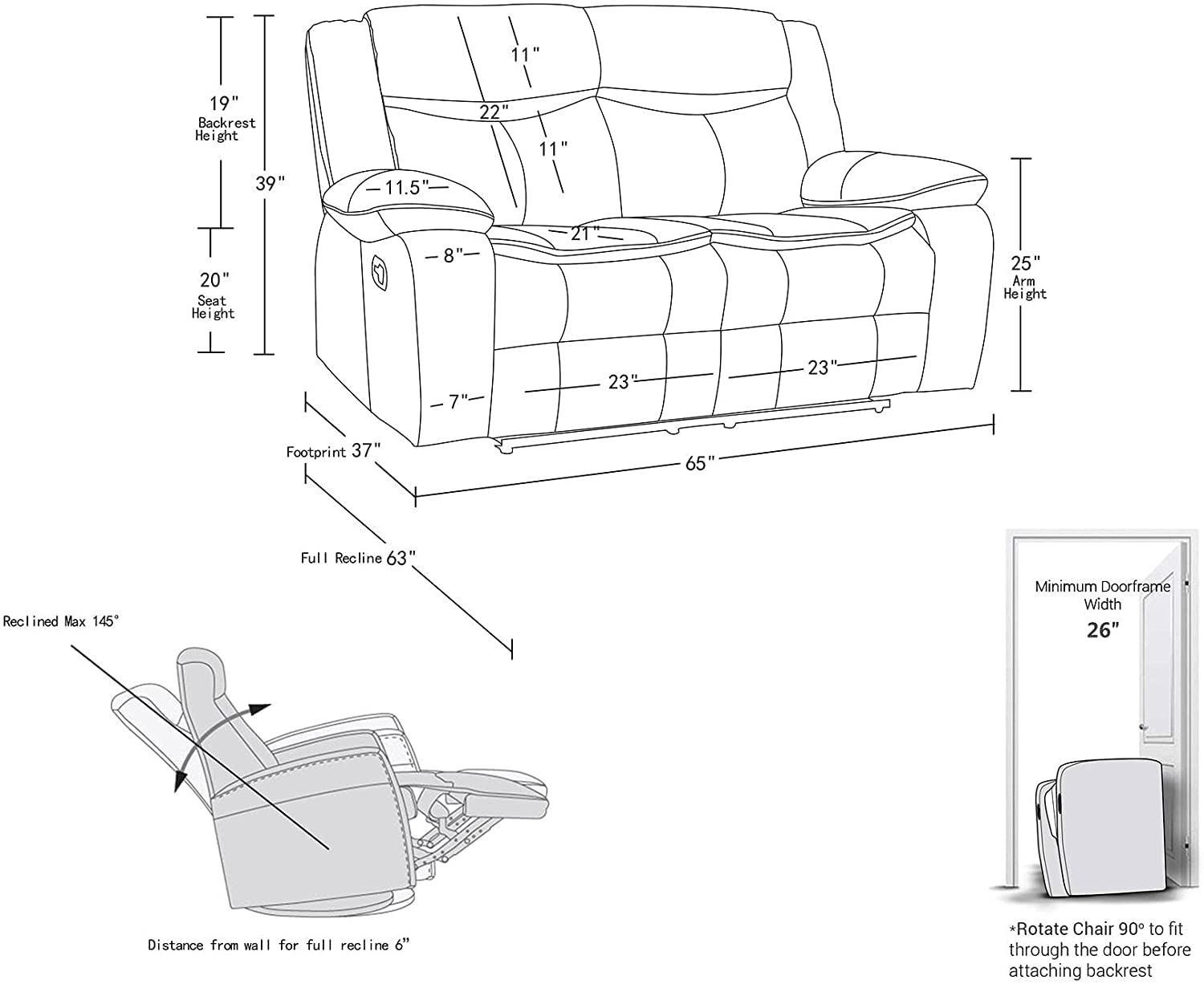 19"
Backrest Height

39"

20"
Seat Height

11"
22"
11"
11.5"
21"
8"
7"
23"
23"

25"
Arm Height

Footprint 37"
65"

Full Recline 63"

Reclined Max 145°

Distance from wall for full recline 6"

Minimum Doorframe Width
26"

*Rotate Chair 90° to fit through the door before attaching backrest