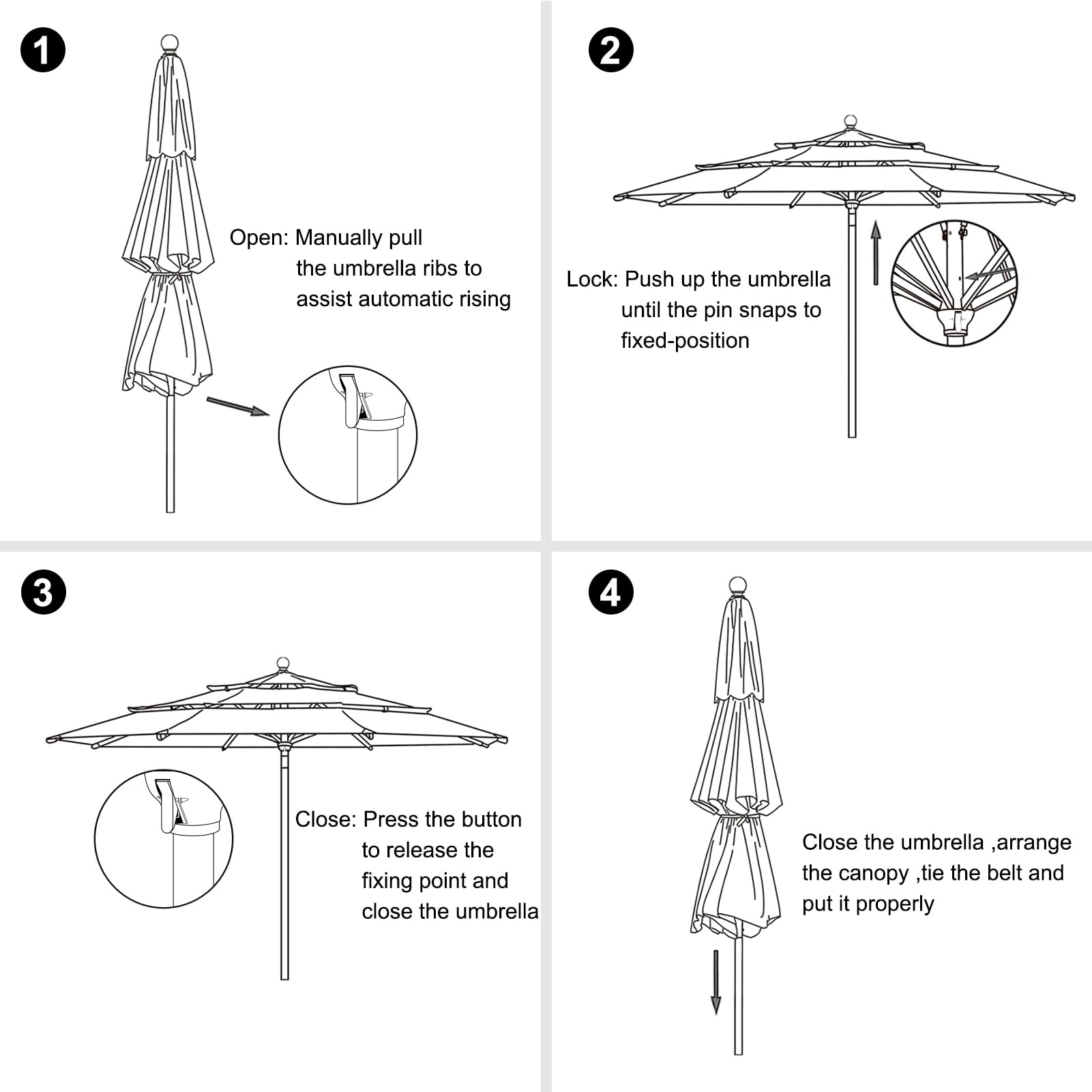 1

Open: Manually pull the umbrella ribs to assist automatic rising

2

Lock: Push up the umbrella until the pin snaps to fixed-position

3

Close: Press the button to release the fixing point and close the umbrella

4

Close the umbrella ,arrange the canopy ,tie the belt and put it properly