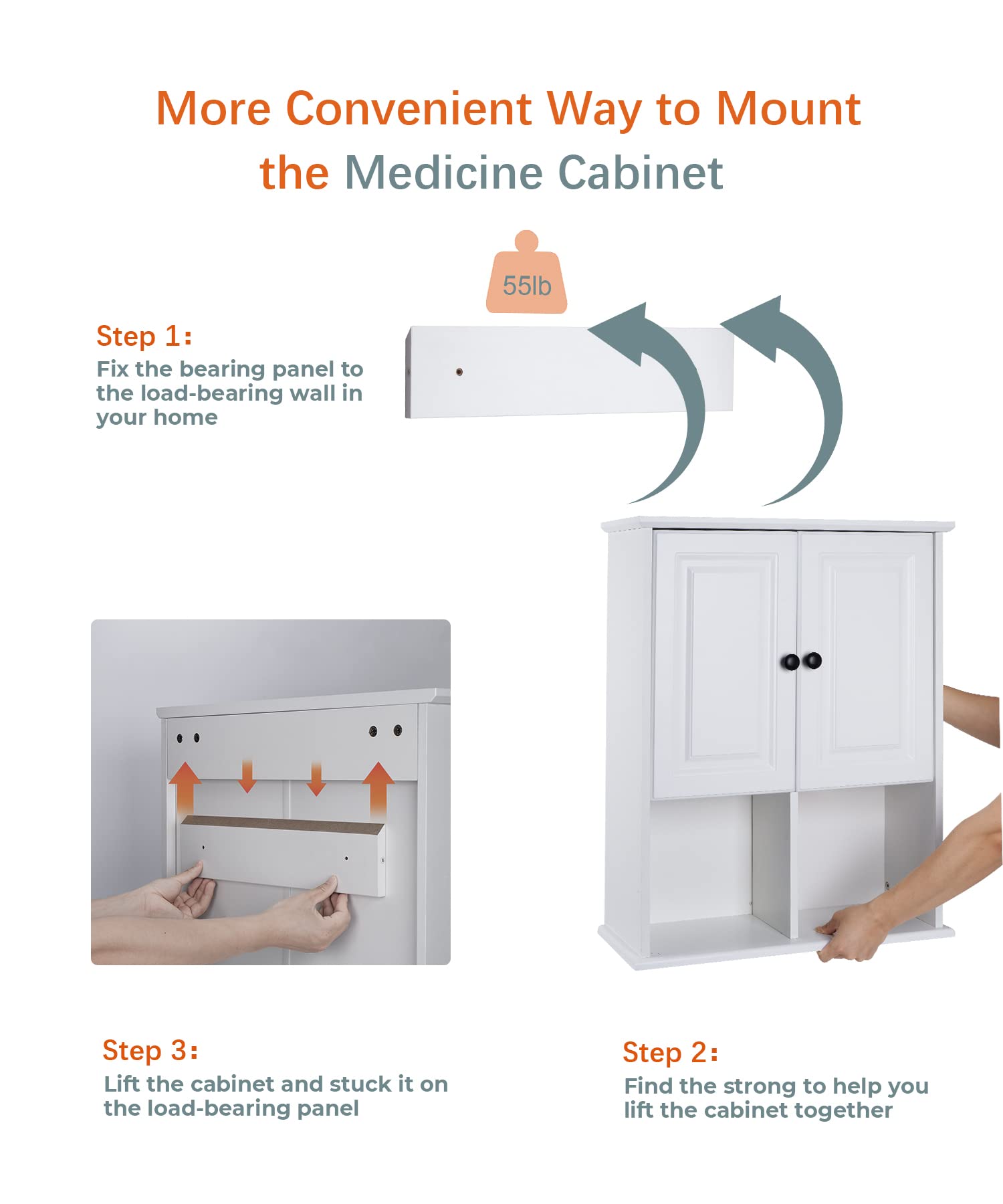 More Convenient Way to Mount the Medicine Cabinet

55lb

Step 1:
Fix the bearing panel to the load-bearing wall in your home

Step 3:
Lift the cabinet and stuck it on the load-bearing panel

Step 2:
Find the strong to help you lift the cabinet together