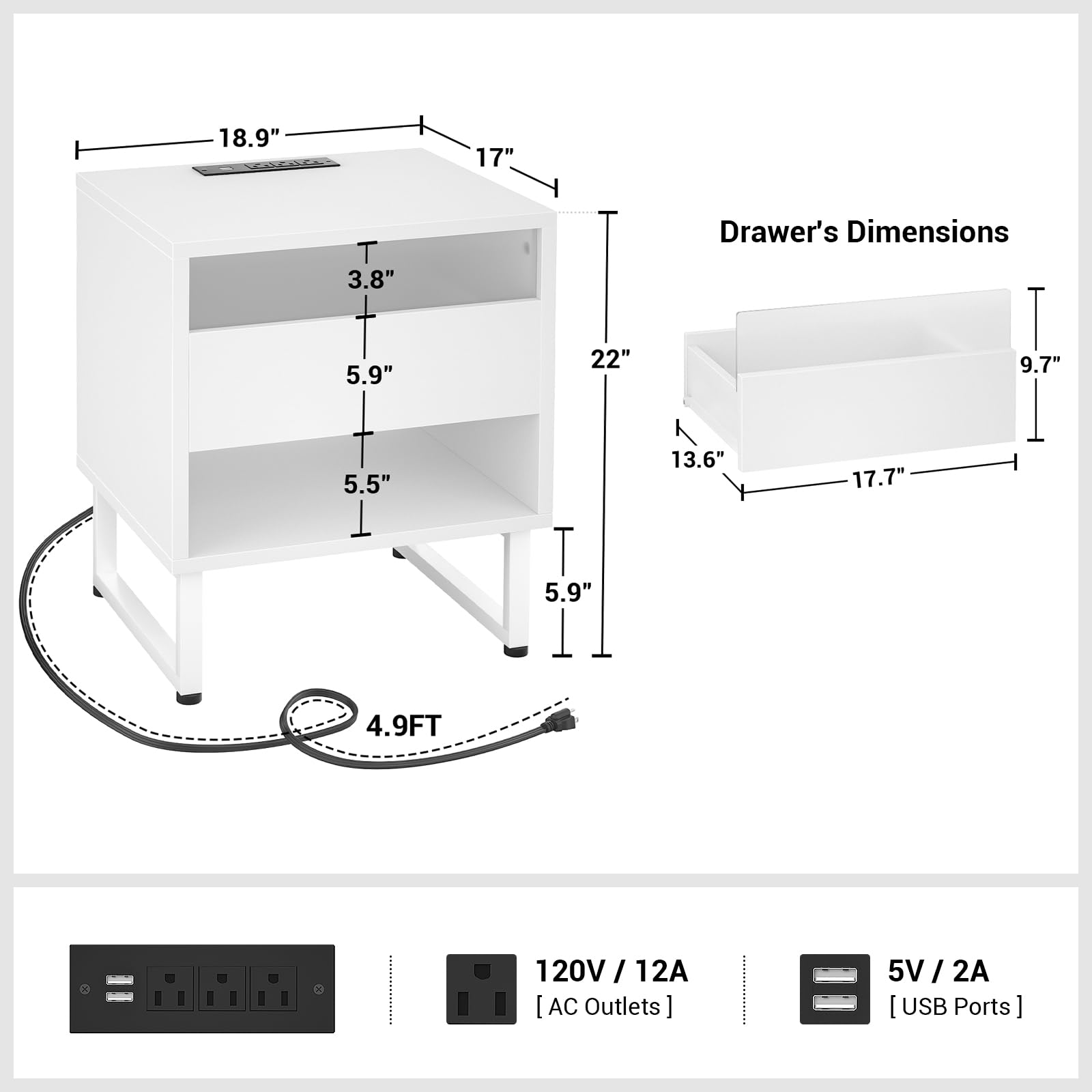 18.9”

17”

3.8”

5.9”

5.5”

22”

5.9”

4.9FT

Drawer's Dimensions

9.7”

13.6”

17.7”

120V / 12A
[ AC Outlets ]

5V / 2A
[ USB Ports ]