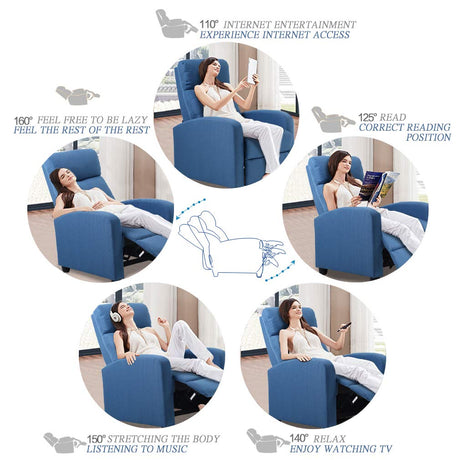 110° INTERNET ENTERTAINMENT
EXPERIENCE INTERNET ACCESS

160° FEEL FREE TO BE LAZY
FEEL THE REST OF THE REST

125° READ
CORRECT READING POSITION

150° STRETCHING THE BODY
LISTENING TO MUSIC

140° RELAX
ENJOY WATCHING TV