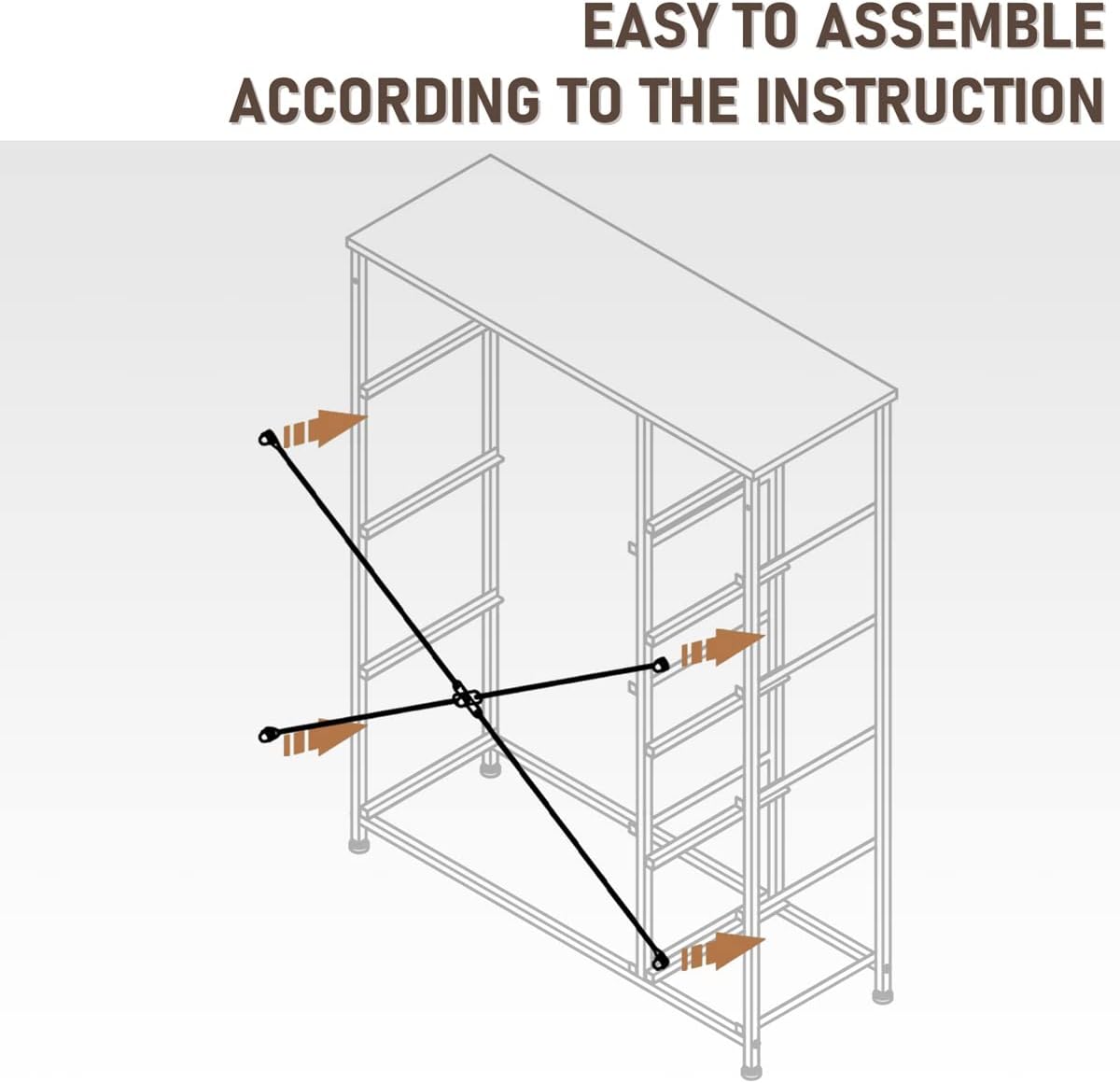 EASY TO ASSEMBLE
ACCORDING TO THE INSTRUCTION