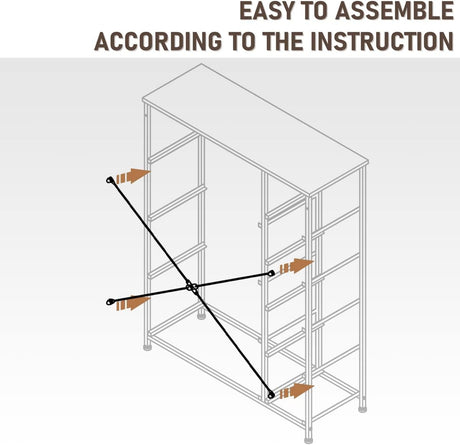 EASY TO ASSEMBLE
ACCORDING TO THE INSTRUCTION