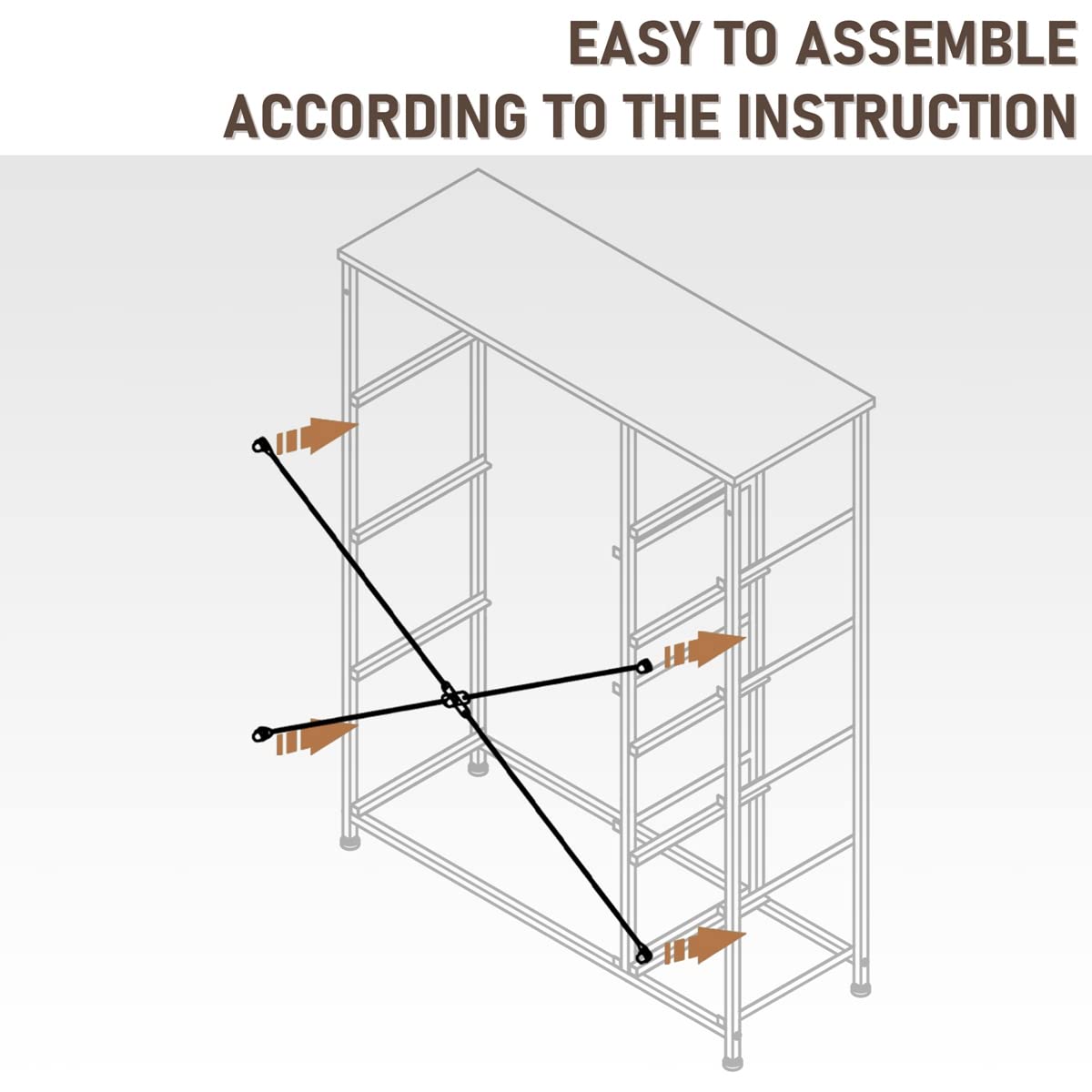 EASY TO ASSEMBLE
ACCORDING TO THE INSTRUCTION