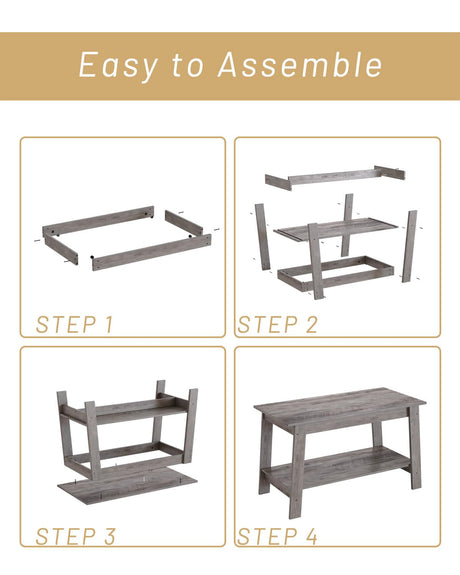 Easy to Assemble

STEP 1

STEP 2

STEP 3

STEP 4