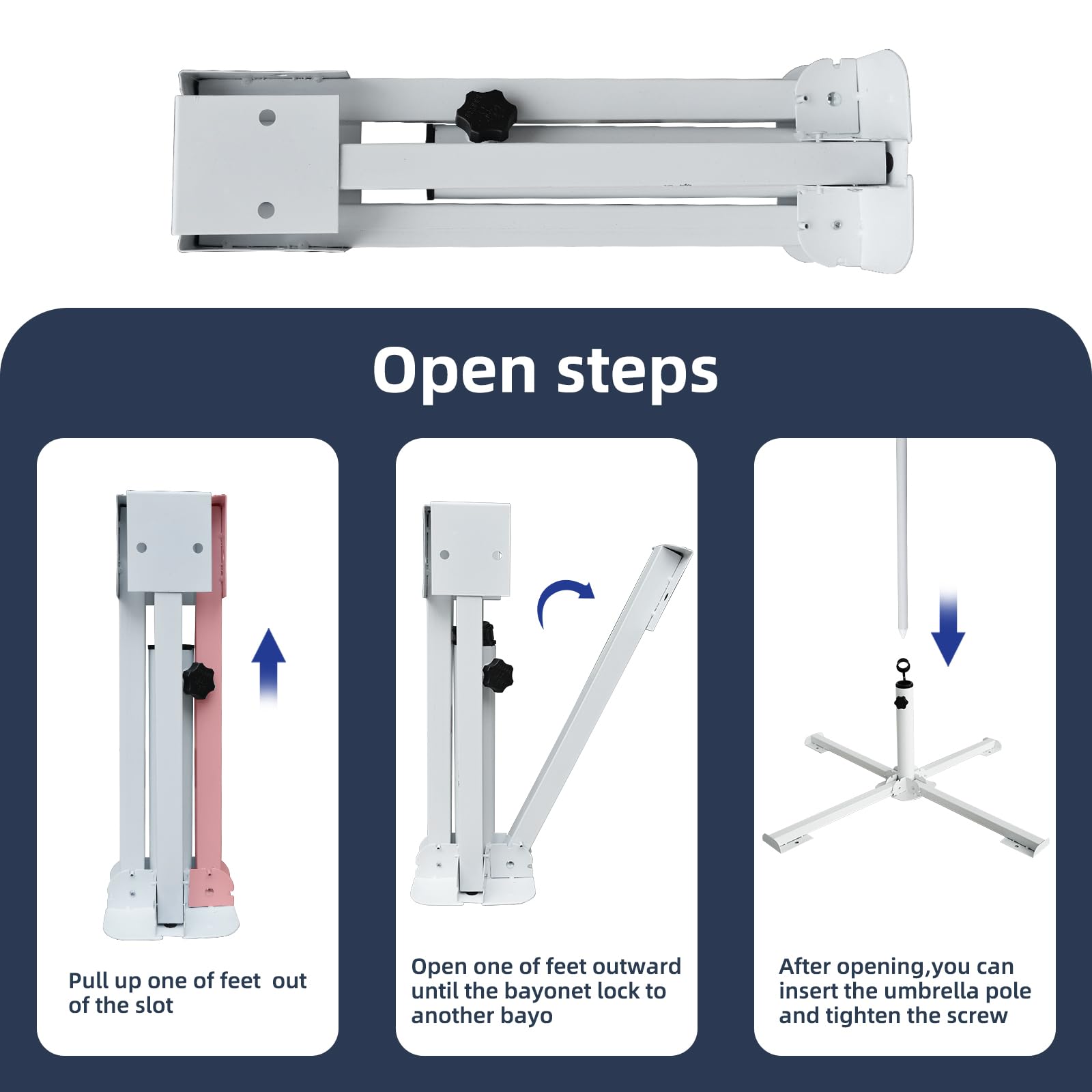 Open steps

Pull up one of feet out of the slot

Open one of feet outward until the bayonet lock to another bayo

After opening,you can insert the umbrella pole and tighten the screw