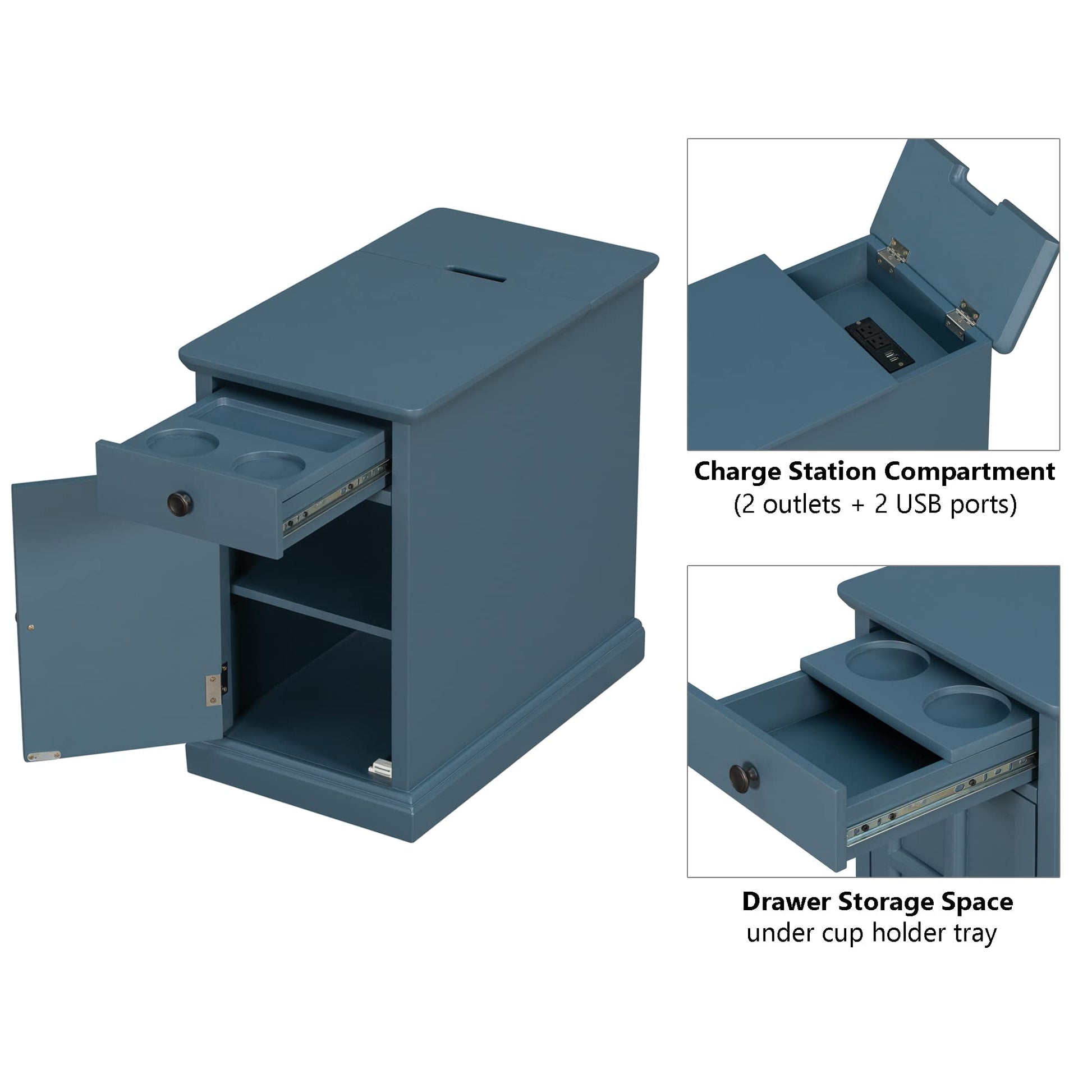 Charge Station Compartment
(2 outlets + 2 USB ports)

Drawer Storage Space
under cup holder tray