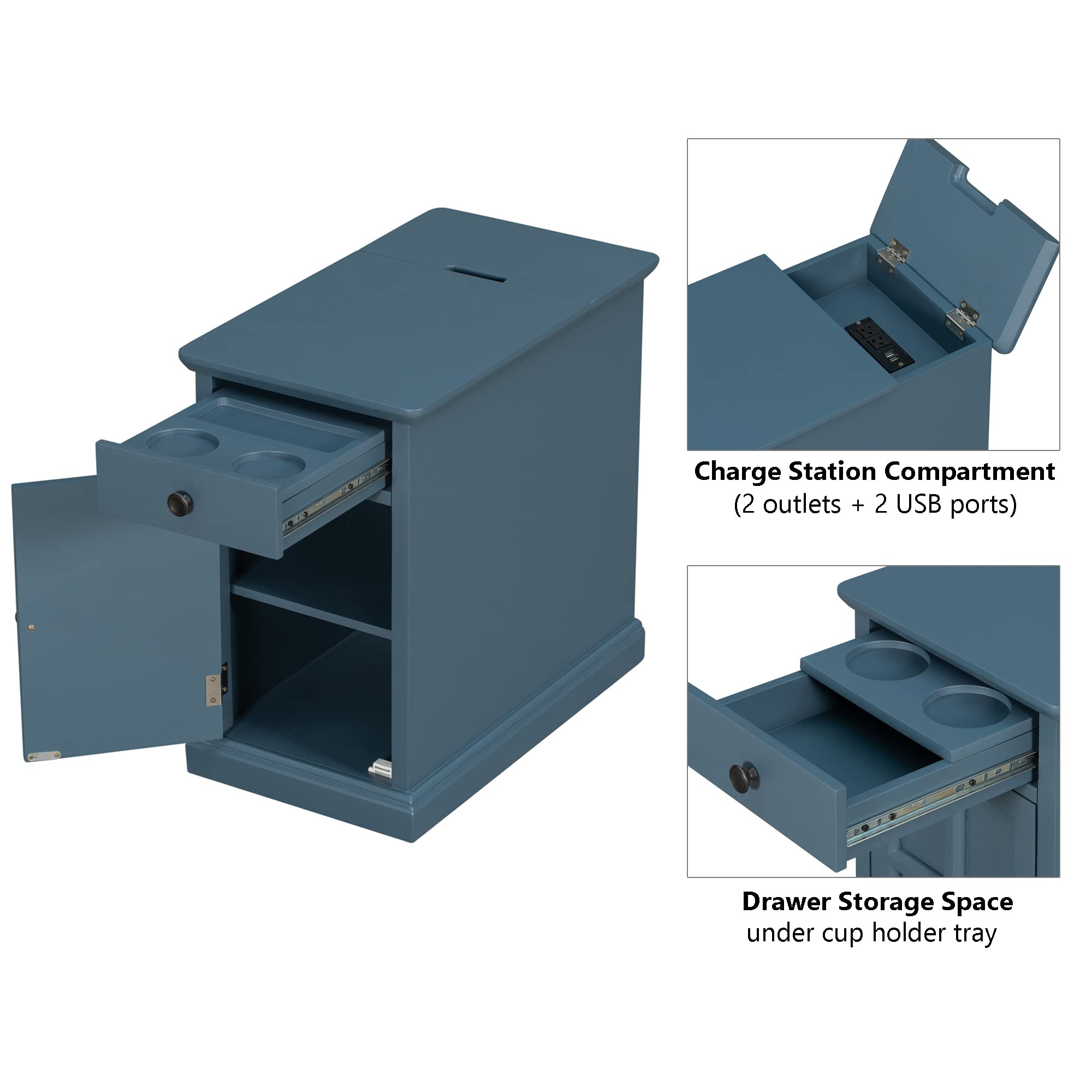 Charge Station Compartment
(2 outlets + 2 USB ports)

Drawer Storage Space
under cup holder tray