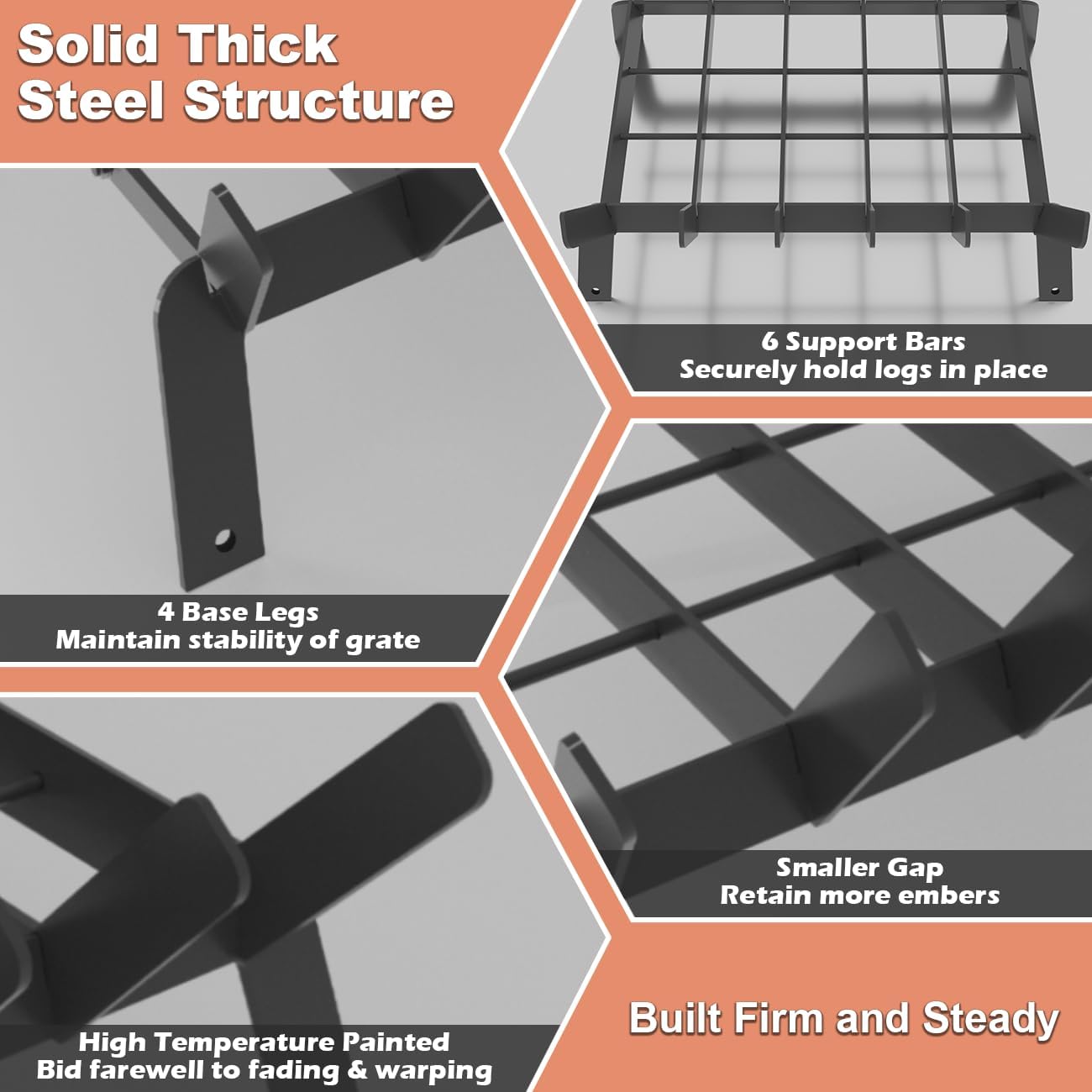 Solid Thick Steel Structure

6 Support Bars
Securely hold logs in place

4 Base Legs
Maintain stability of grate

Smaller Gap
Retain more embers

High Temperature Painted
Bid farewell to fading & warping

Built Firm and Steady