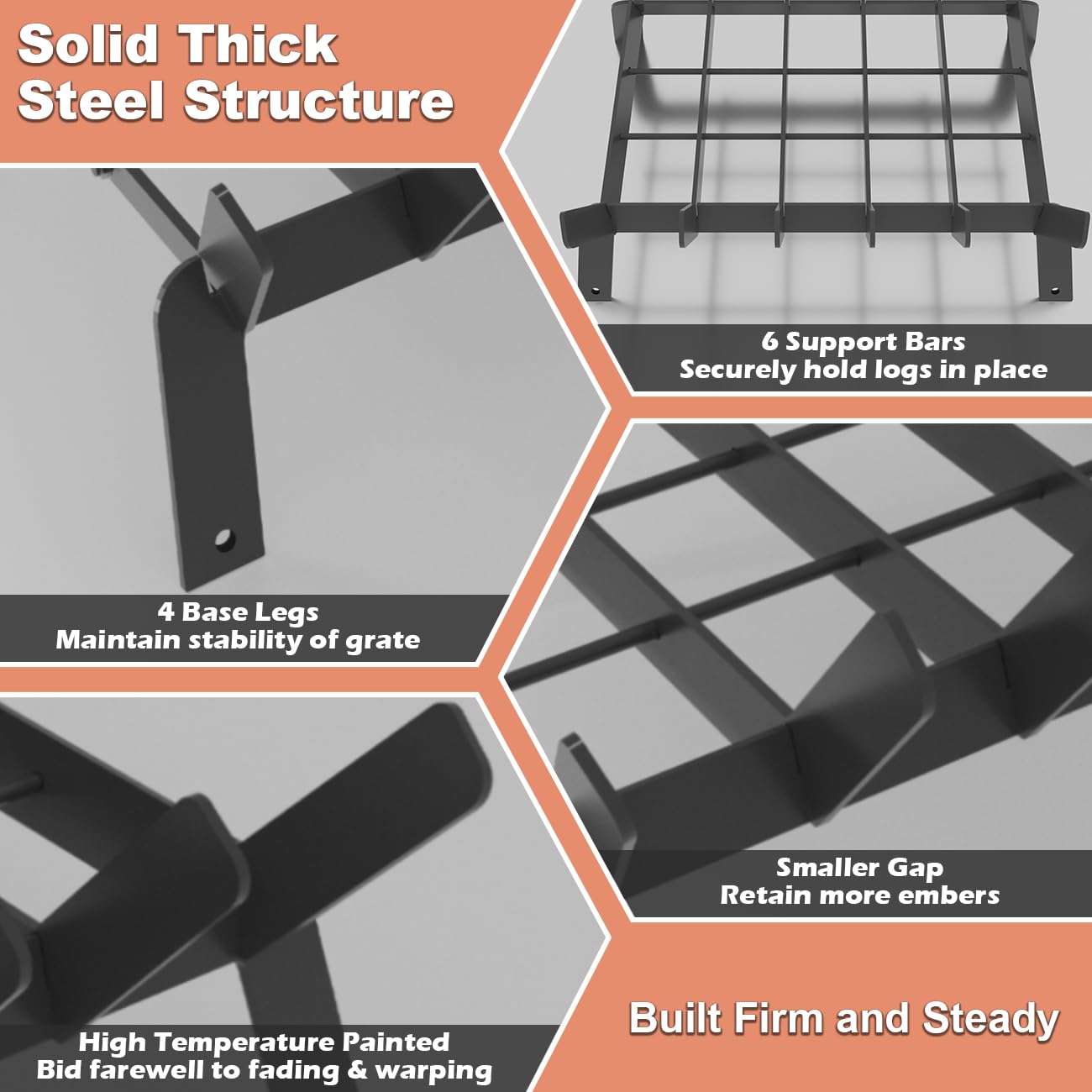 Solid Thick Steel Structure

6 Support Bars
Securely hold logs in place

4 Base Legs
Maintain stability of grate

Smaller Gap
Retain more embers

High Temperature Painted
Bid farewell to fading & warping

Built Firm and Steady