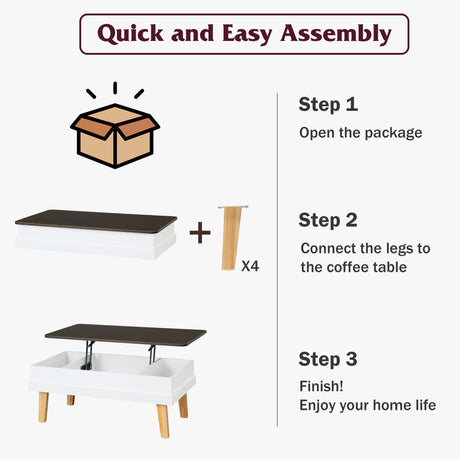 Quick and Easy Assembly

Step 1
Open the package

X4

Step 2
Connect the legs to the coffee table

Step 3
Finish!
Enjoy your home life