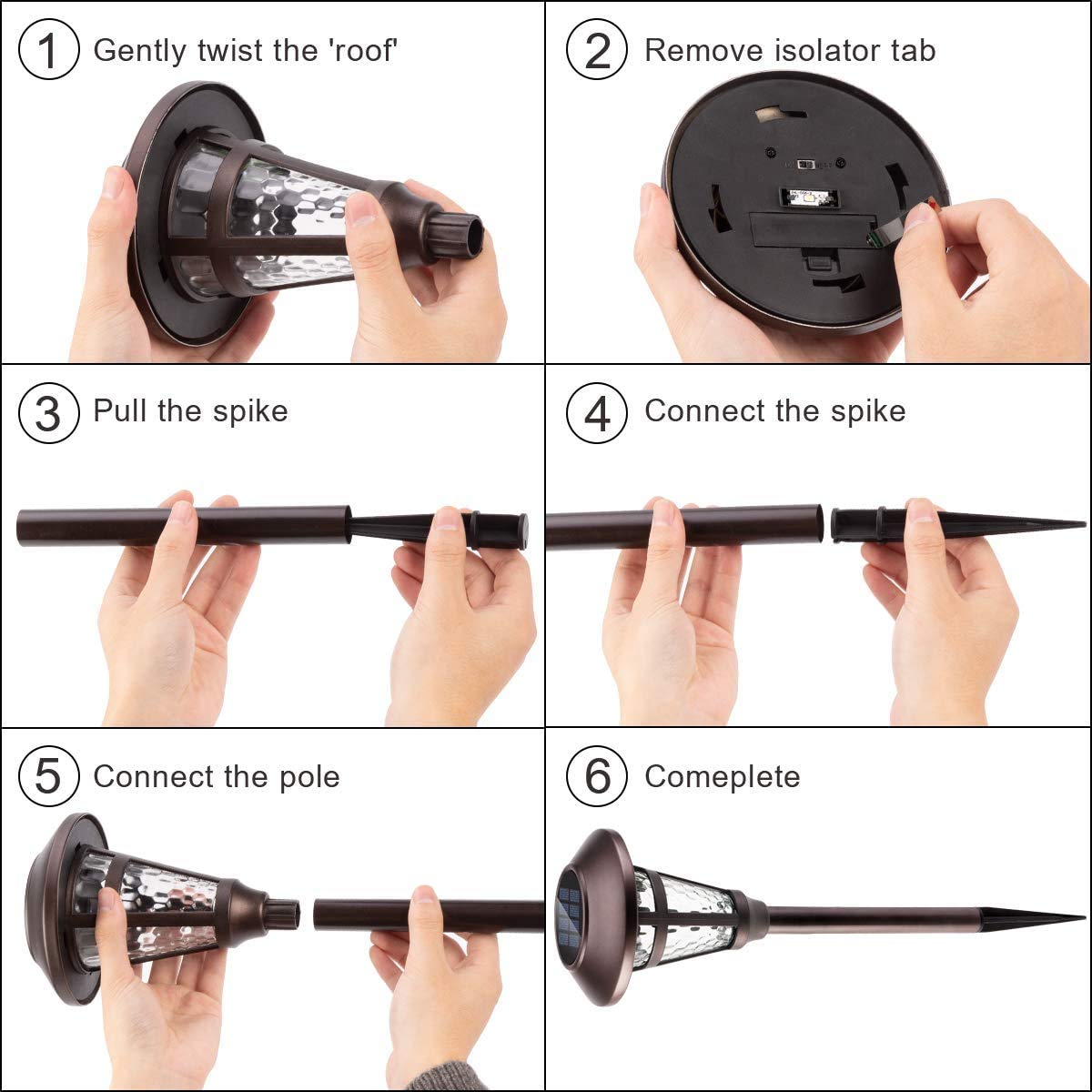 1 Gently twist the 'roof'

2 Remove isolator tab

3 Pull the spike

4 Connect the spike

5 Connect the pole

6 Comeplete