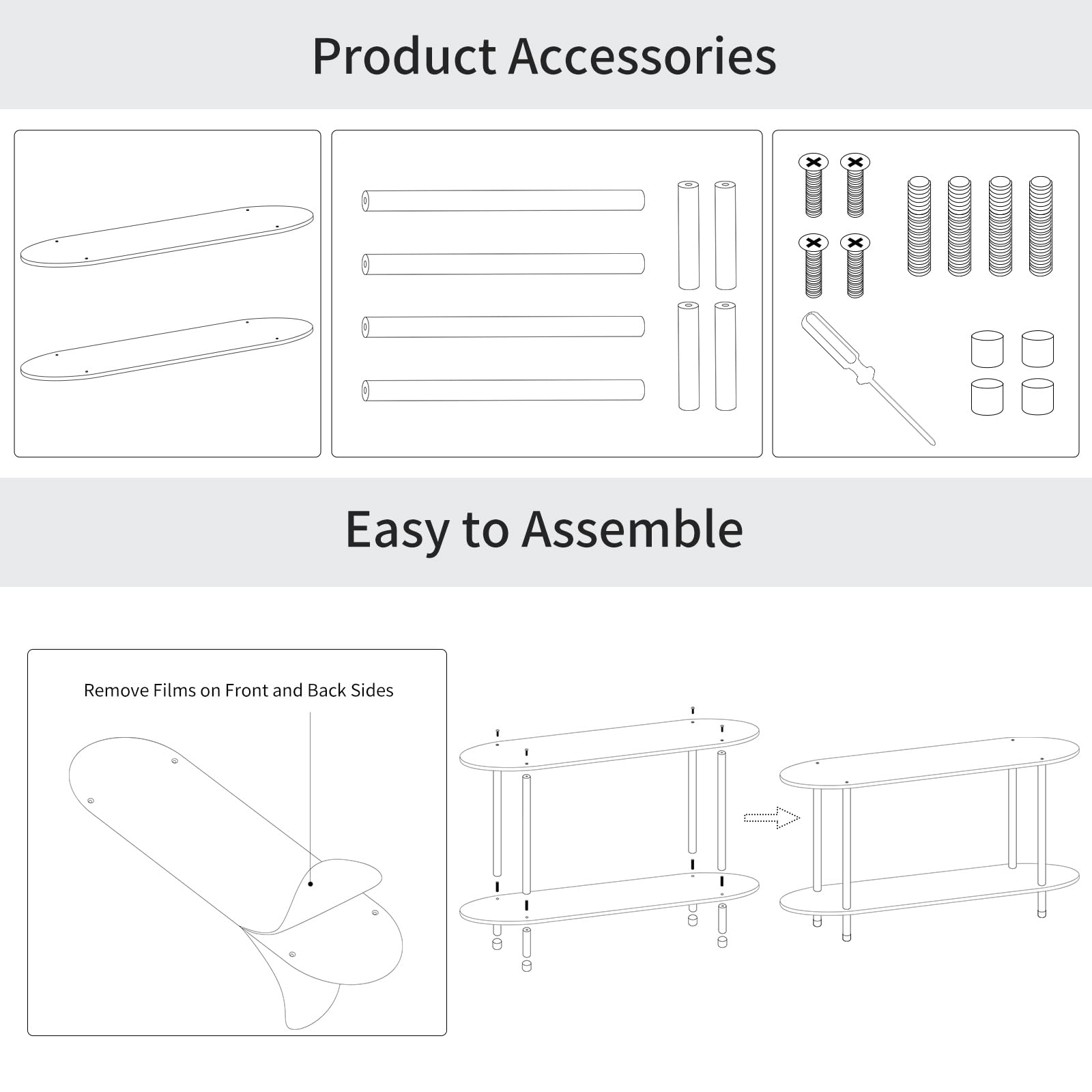 Product Accessories

Easy to Assemble

Remove Films on Front and Back Sides