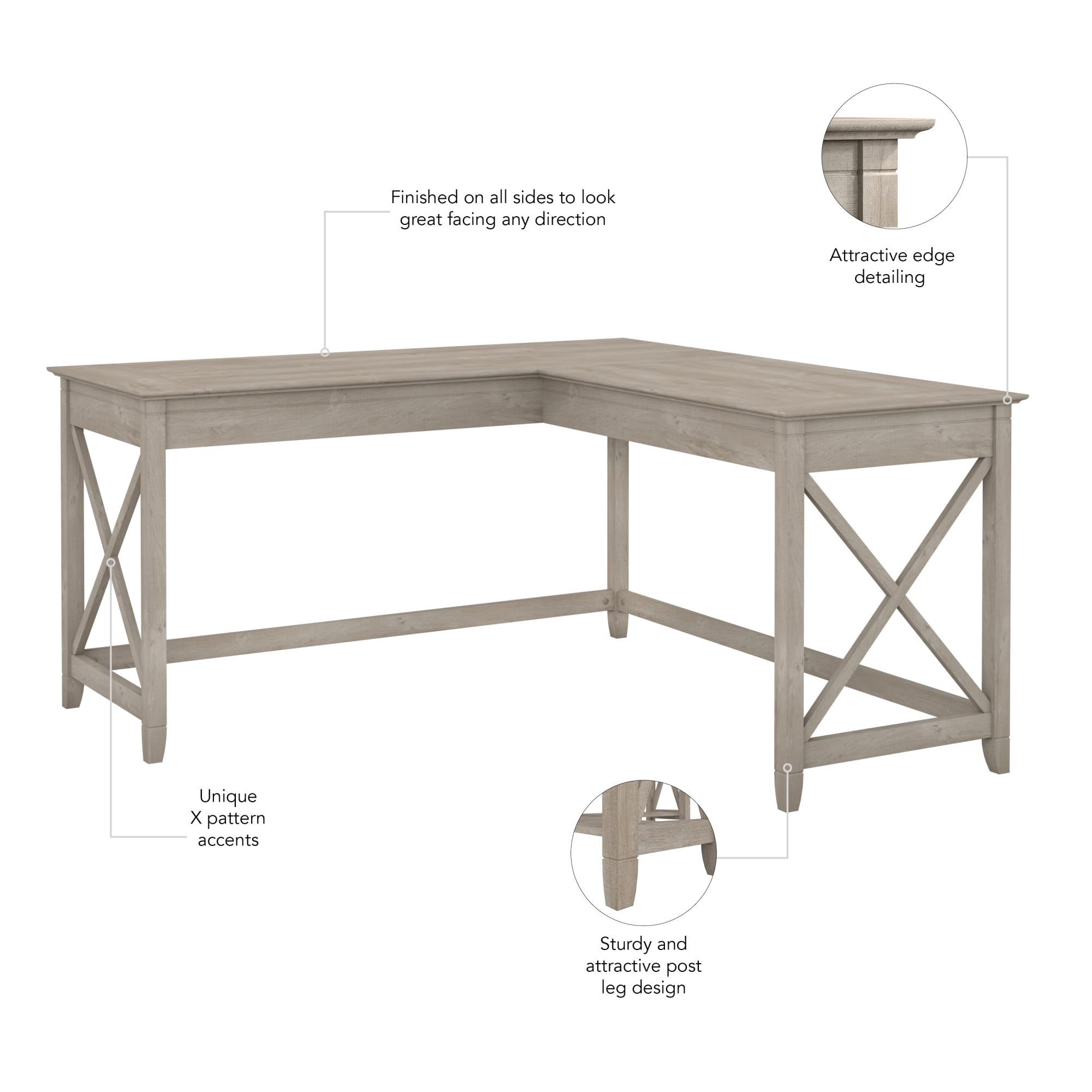 Finished on all sides to look great facing any direction

Attractive edge detailing

Unique X pattern accents

Sturdy and attractive post leg design