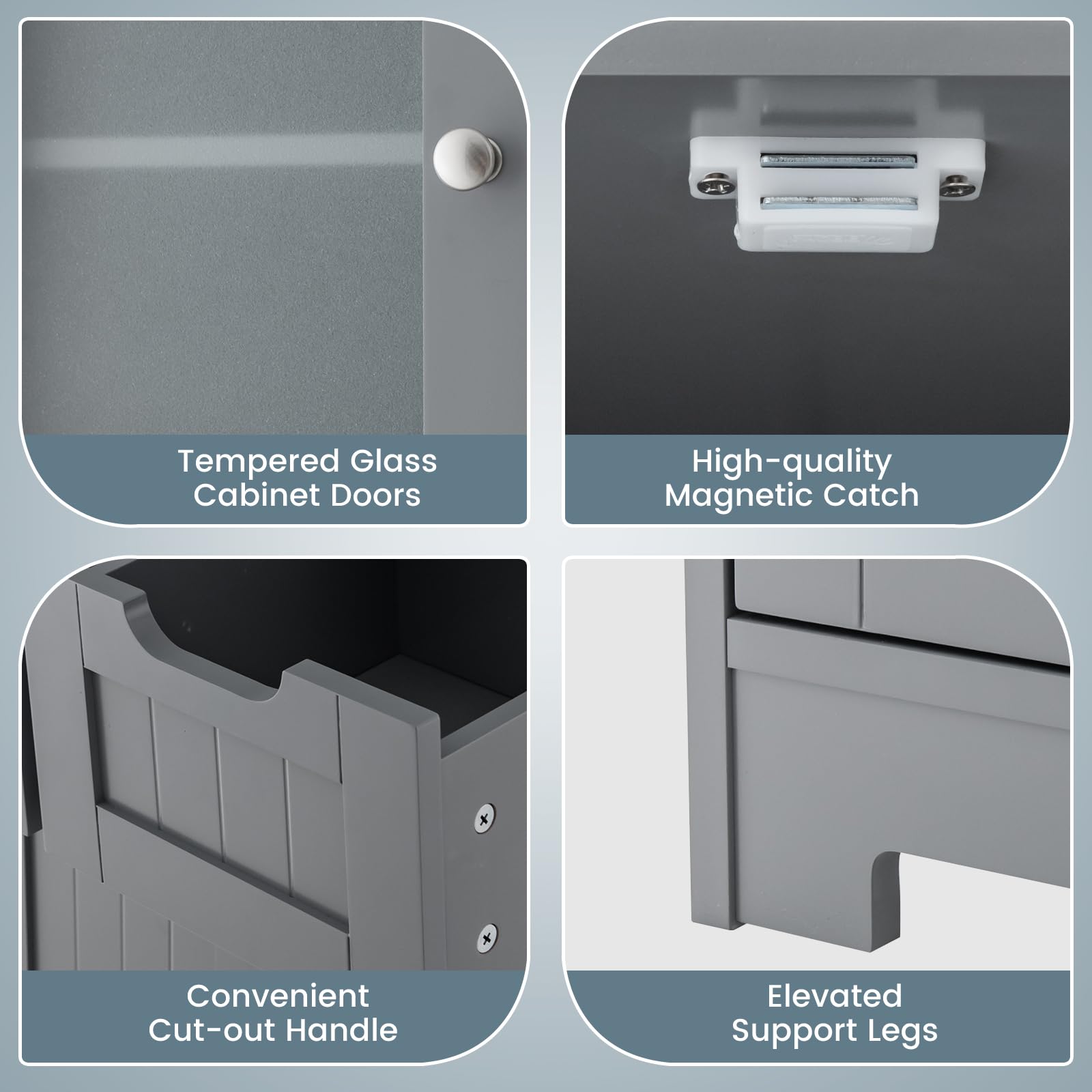 Tempered Glass
Cabinet Doors

High-quality
Magnetic Catch

Convenient
Cut-out Handle

Elevated
Support Legs