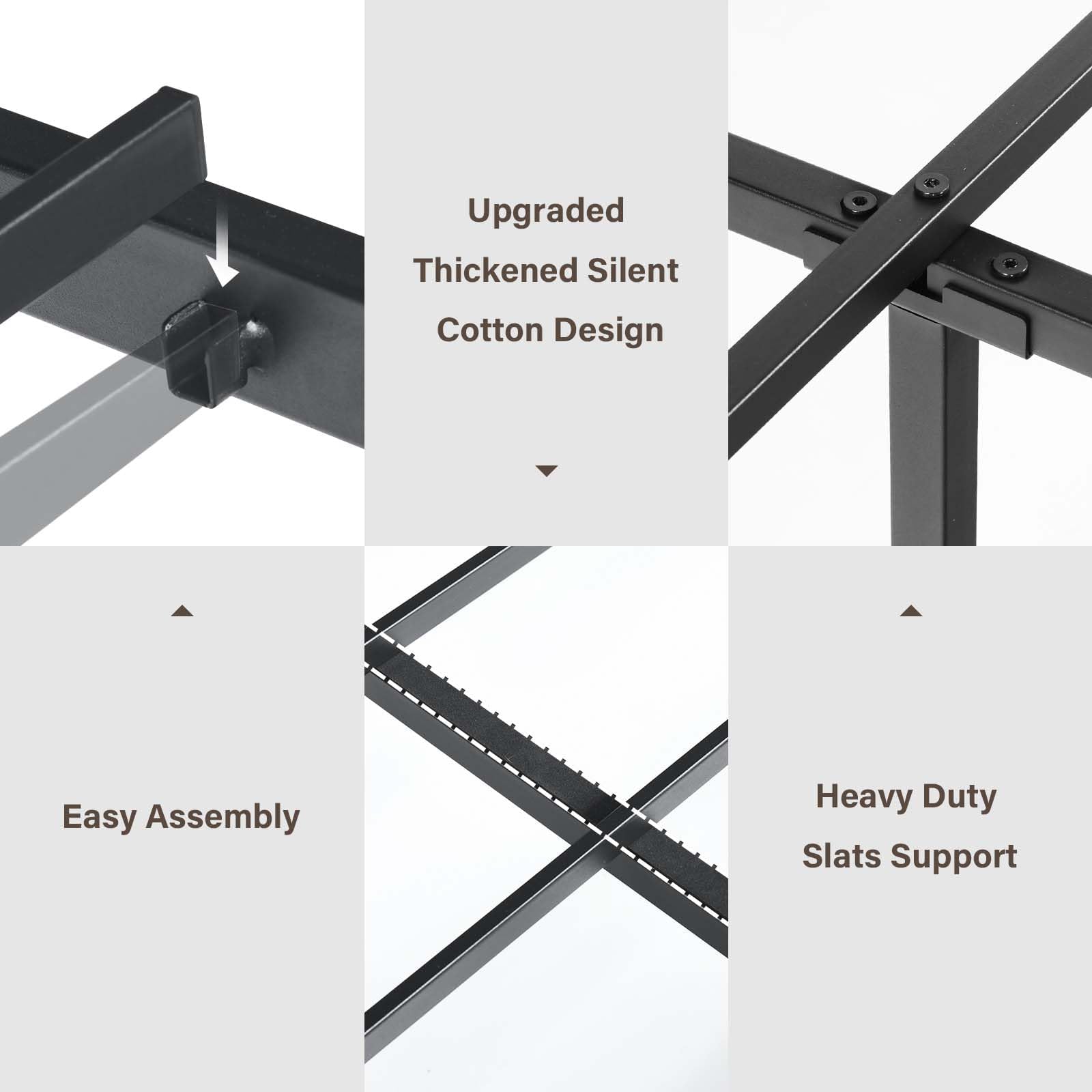 Upgraded
Thickened Silent
Cotton Design

Easy Assembly

Heavy Duty
Slats Support