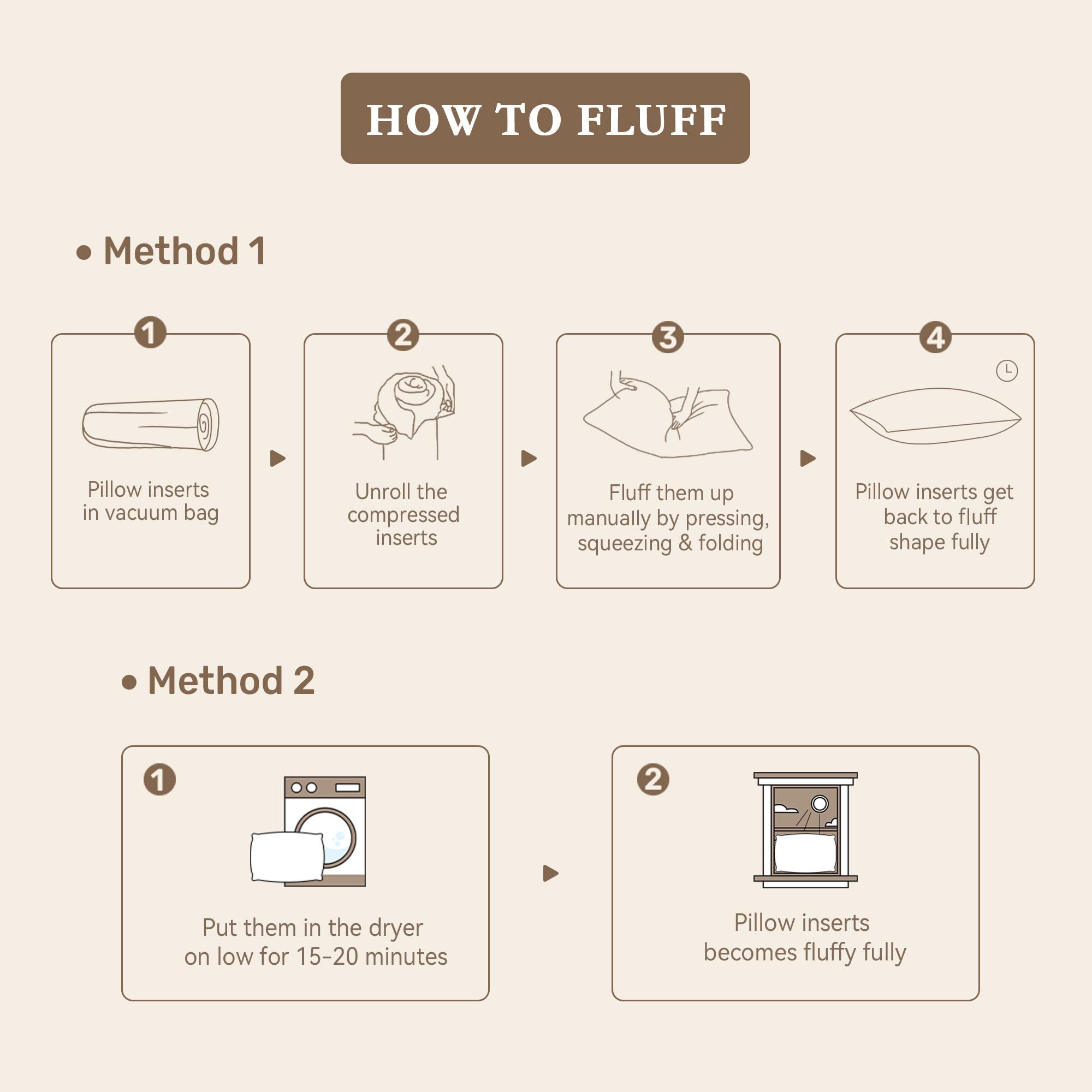 HOW TO FLUFF

• Method 1

1
Pillow inserts in vacuum bag

2
Unroll the compressed inserts

3
Fluff them up manually by pressing, squeezing & folding

4
Pillow inserts get back to fluff shape fully

• Method 2

1
Put them in the dryer on low for 15-20 minutes

2
Pillow inserts becomes fluffy fully