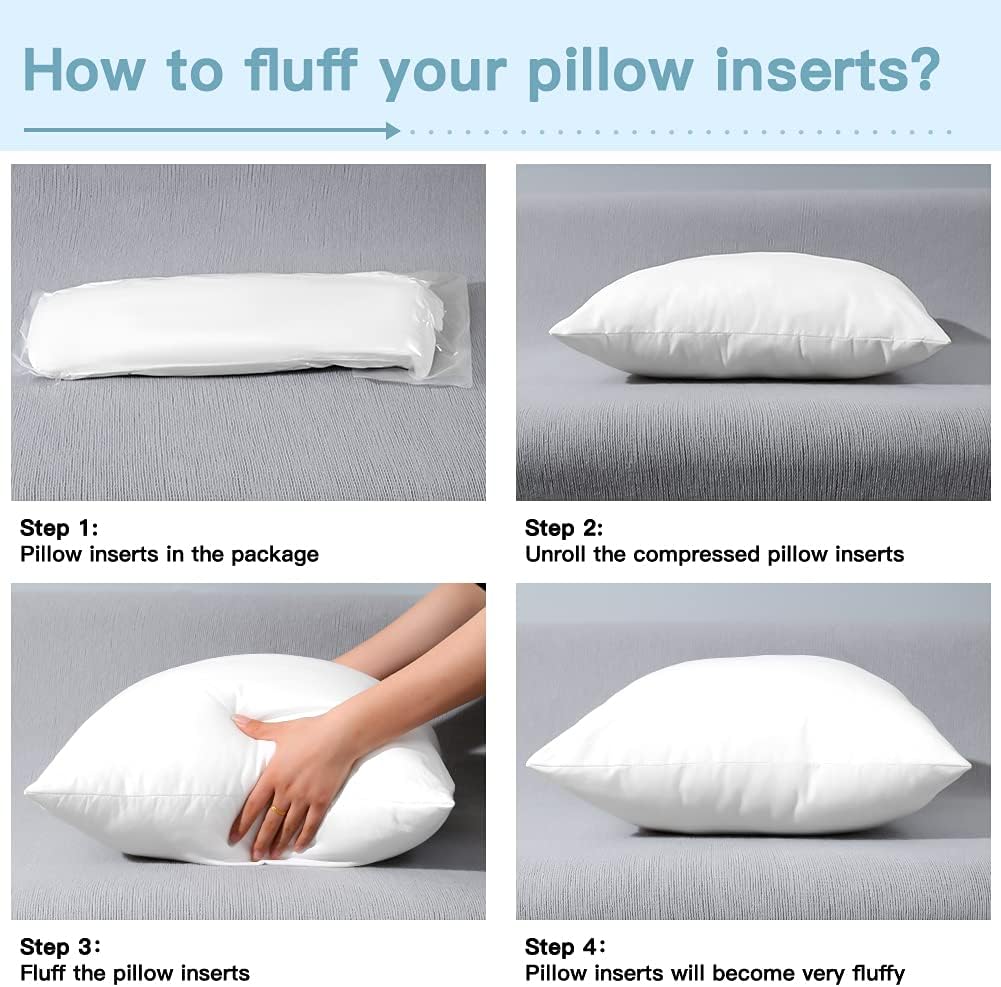 How to fluff your pillow inserts?

Step 1:
Pillow inserts in the package

Step 2:
Unroll the compressed pillow inserts

Step 3:
Fluff the pillow inserts

Step 4:
Pillow inserts will become very fluffy