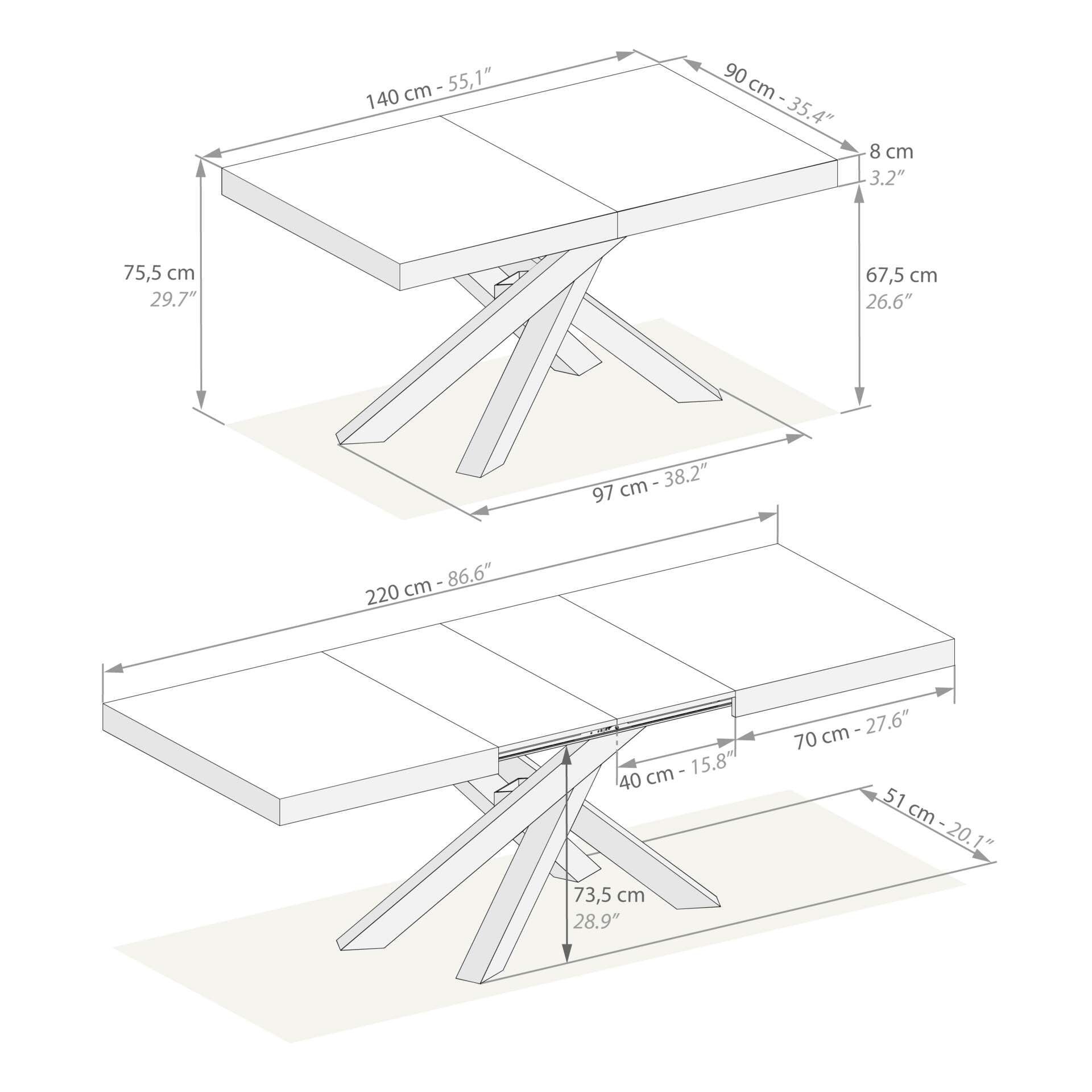 140 cm - 55,1″

90 cm - 35.4″

8 cm
3.2″

75,5 cm
29.7″

67,5 cm
26.6″

97 cm - 38.2″

220 cm - 86.6″

70 cm - 27.6″

40 cm - 15.8″

51 cm - 20.1″

73,5 cm
28.9″