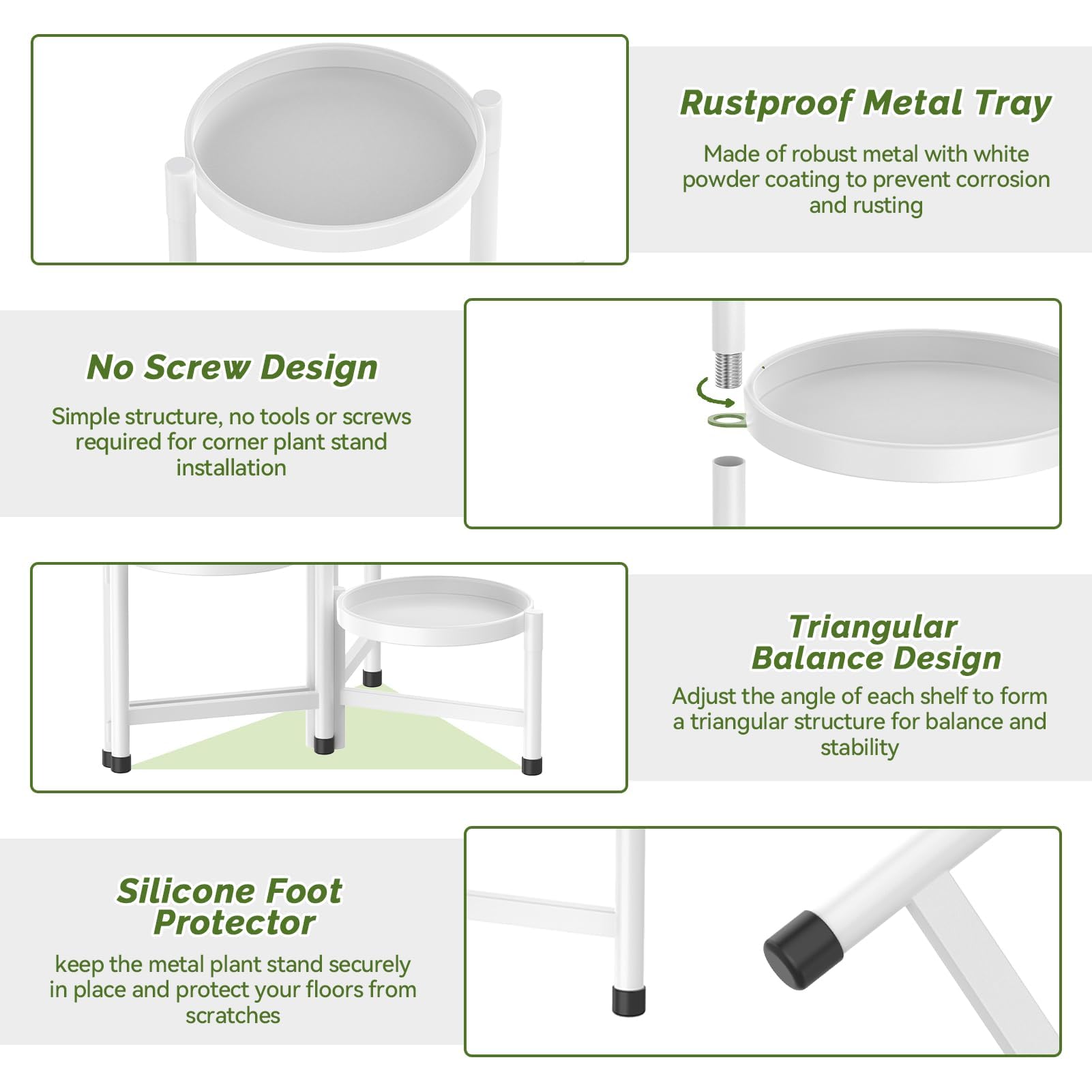 Rustproof Metal Tray

Made of robust metal with white powder coating to prevent corrosion and rusting

No Screw Design

Simple structure, no tools or screws required for corner plant stand installation

Triangular Balance Design

Adjust the angle of each shelf to form a triangular structure for balance and stability

Silicone Foot Protector

keep the metal plant stand securely in place and protect your floors from scratches