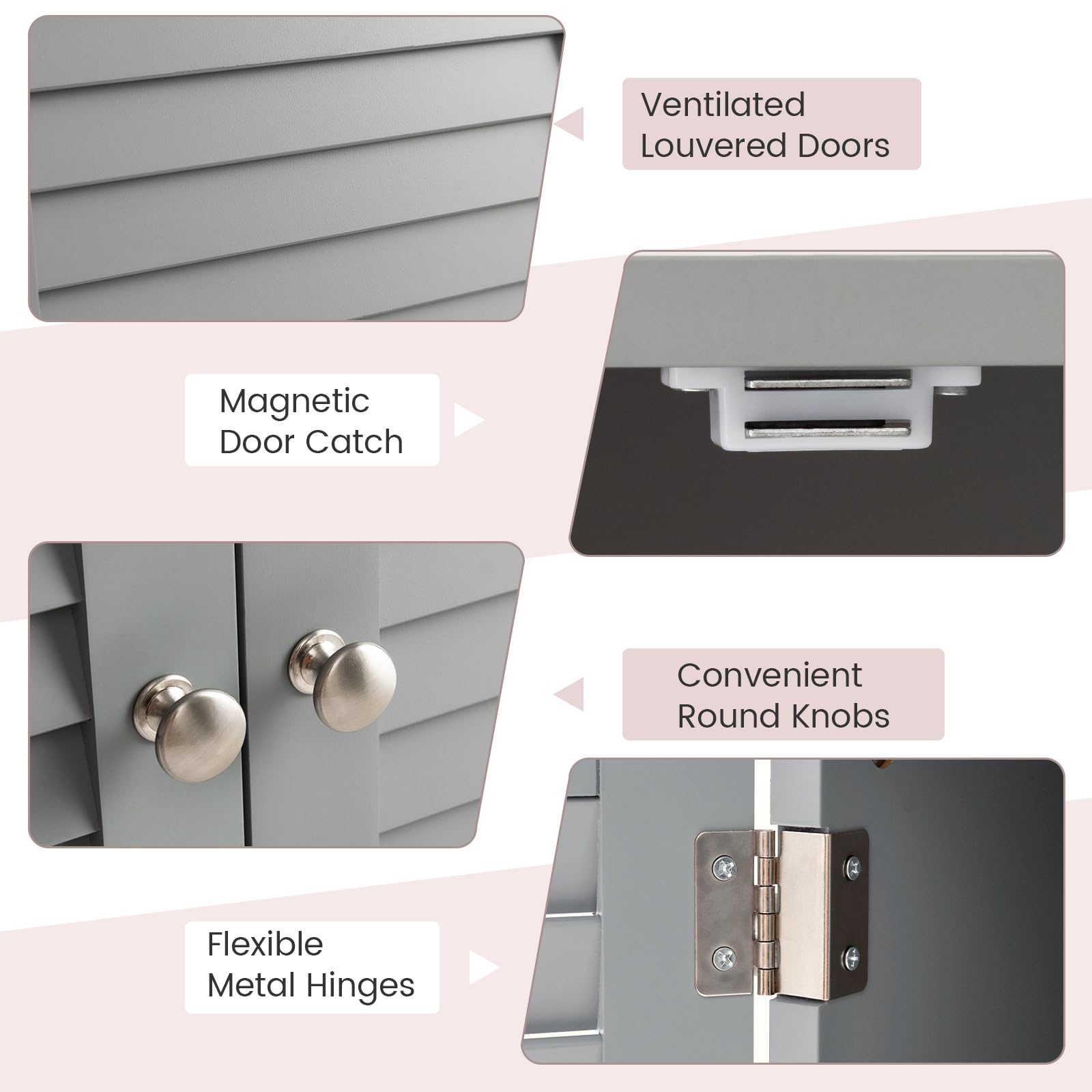 Ventilated Louvered Doors

Magnetic Door Catch

Convenient Round Knobs

Flexible Metal Hinges