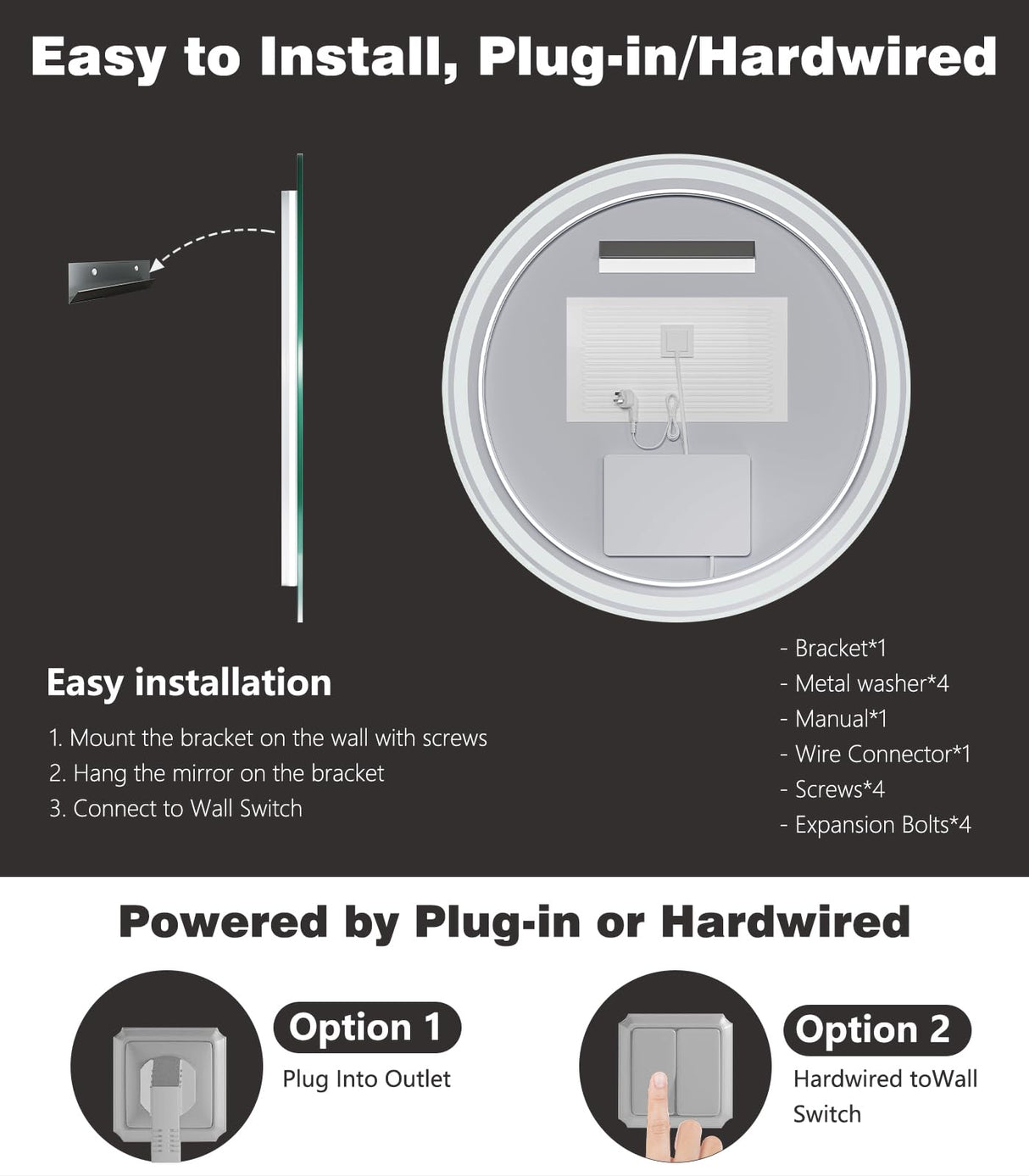 Easy to Install, Plug-in/Hardwired

Easy installation

1. Mount the bracket on the wall with screws
2. Hang the mirror on the bracket
3. Connect to Wall Switch

- Bracket*1
- Metal washer*4
- Manual*1
- Wire Connector*1
- Screws*4
- Expansion Bolts*4

Powered by Plug-in or Hardwired

Option 1
Plug Into Outlet

Option 2
Hardwired toWall Switch