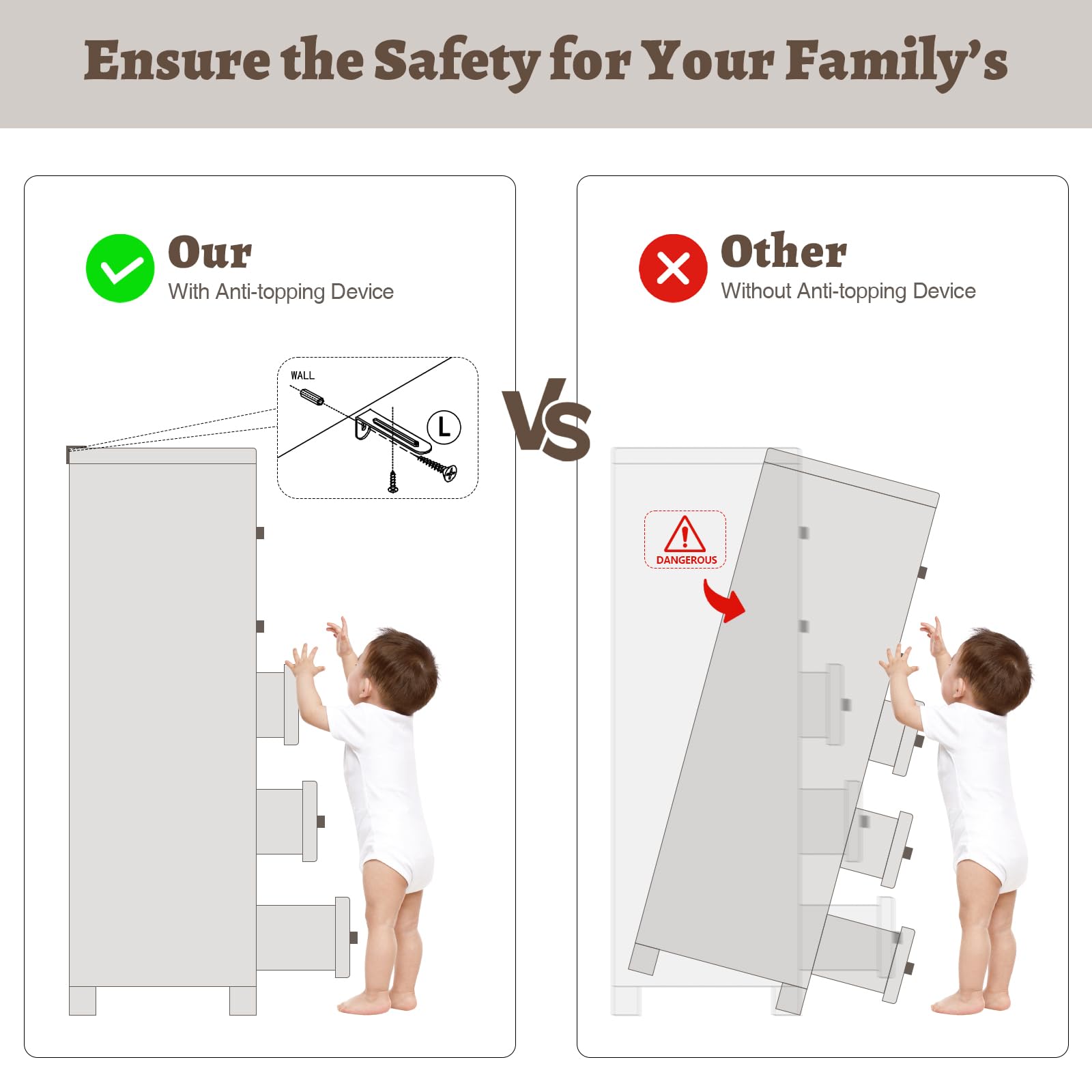 Ensure the Safety for Your Family's

Our
With Anti-topping Device

WALL

L

VS

Other
Without Anti-topping Device

DANGEROUS