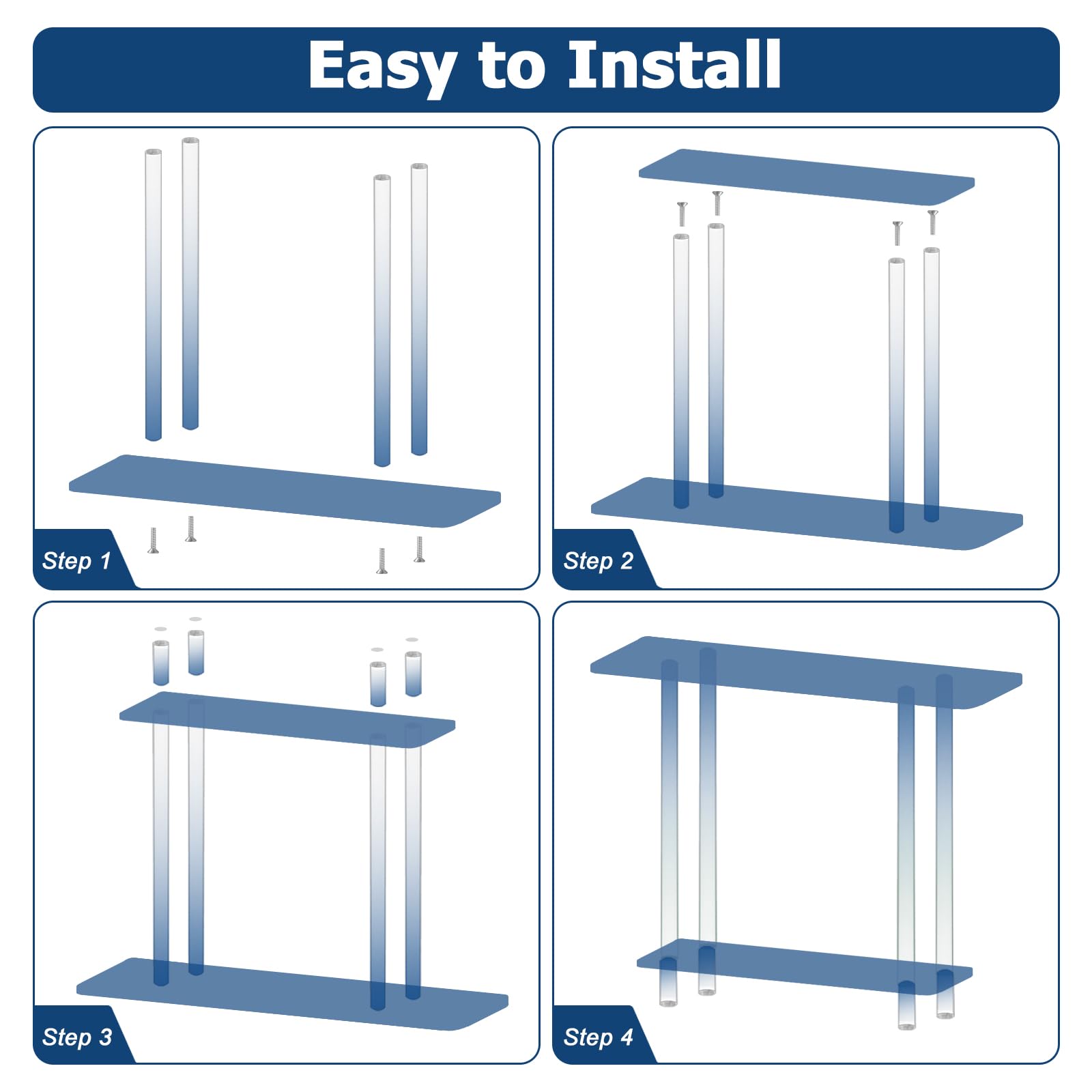 Easy to Install

Step 1

Step 2

Step 3

Step 4