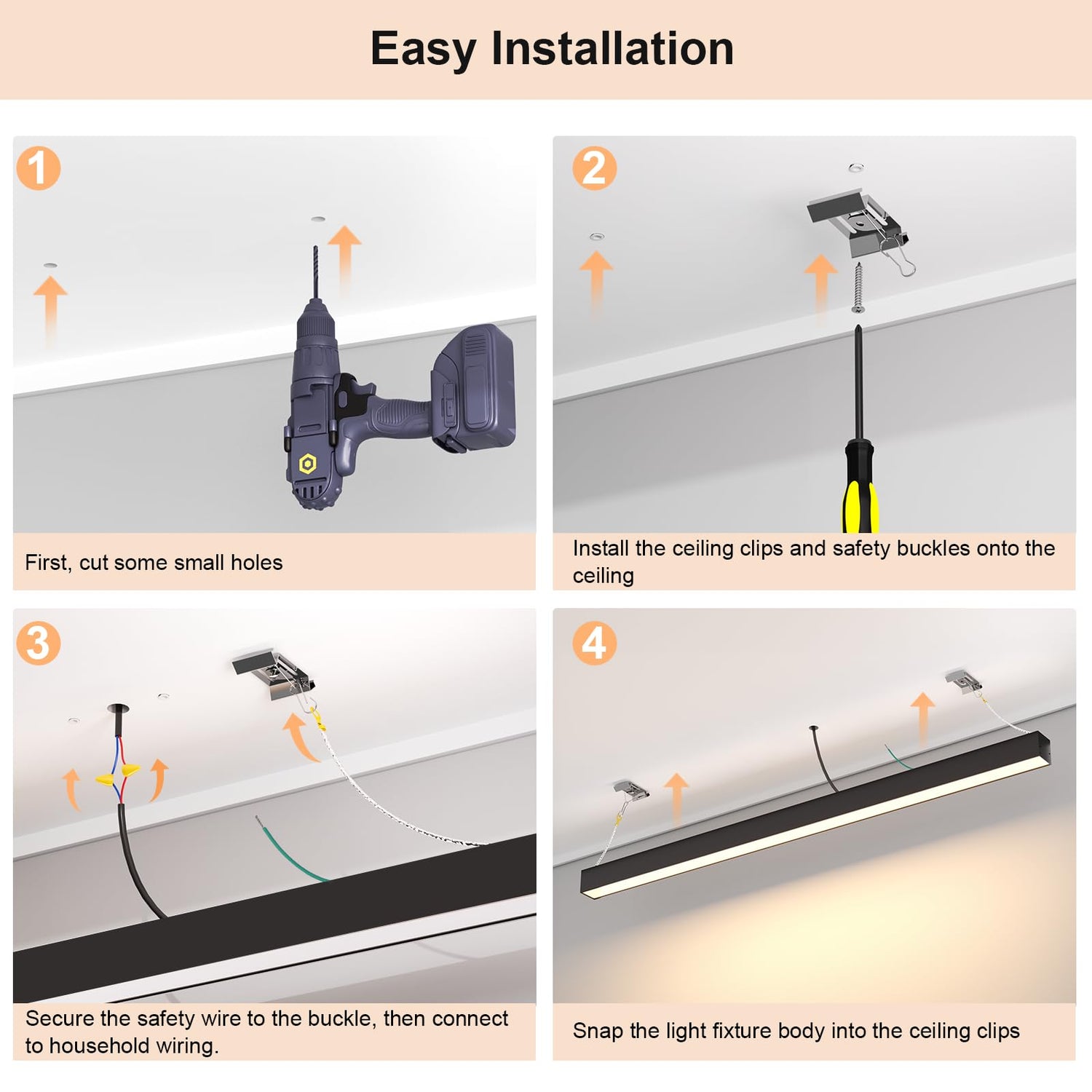 Easy Installation

1

First, cut some small holes

2

Install the ceiling clips and safety buckles onto the ceiling

3

Secure the safety wire to the buckle, then connect to household wiring.

4

Snap the light fixture body into the ceiling clips