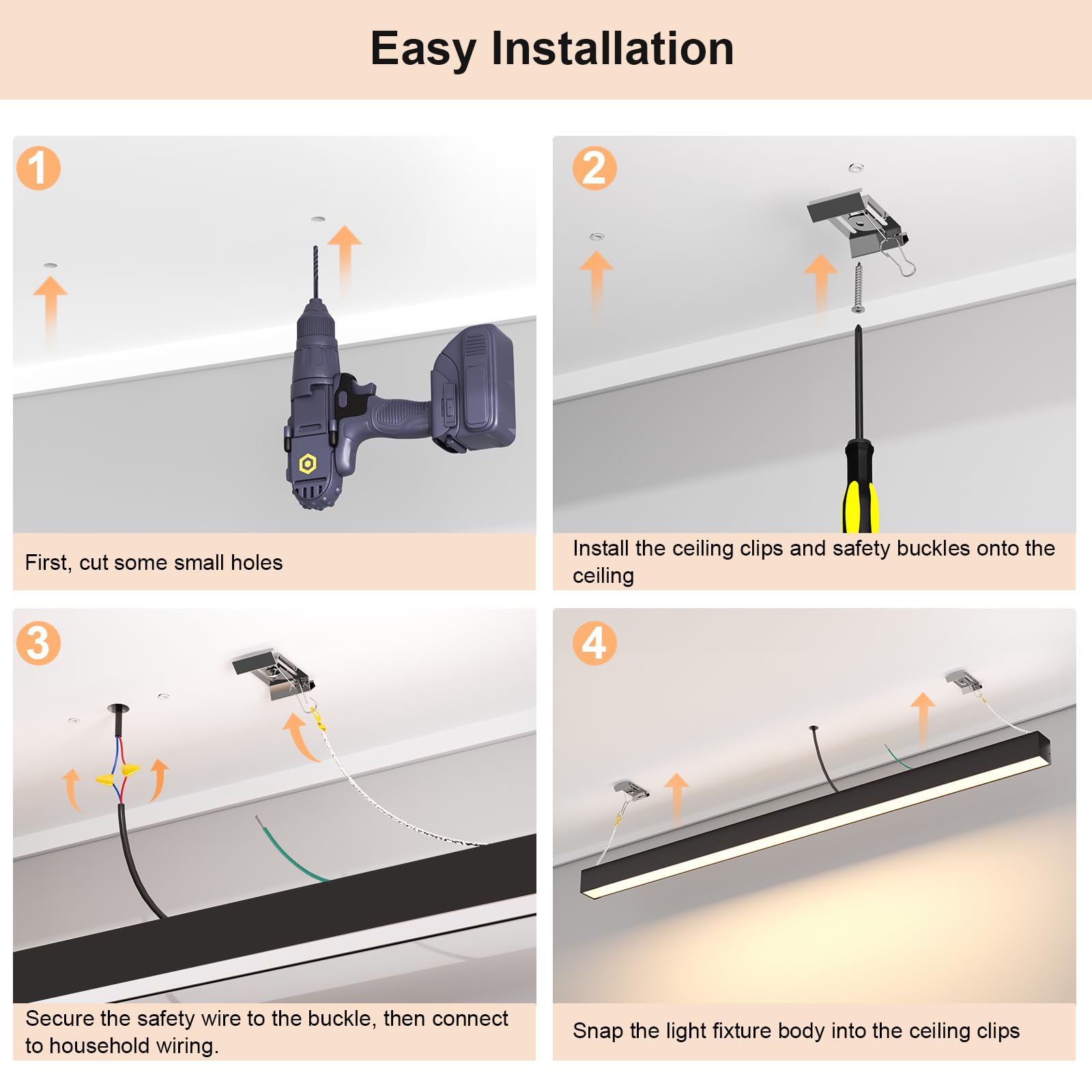 Easy Installation

1

First, cut some small holes

2

Install the ceiling clips and safety buckles onto the ceiling

3

Secure the safety wire to the buckle, then connect to household wiring.

4

Snap the light fixture body into the ceiling clips