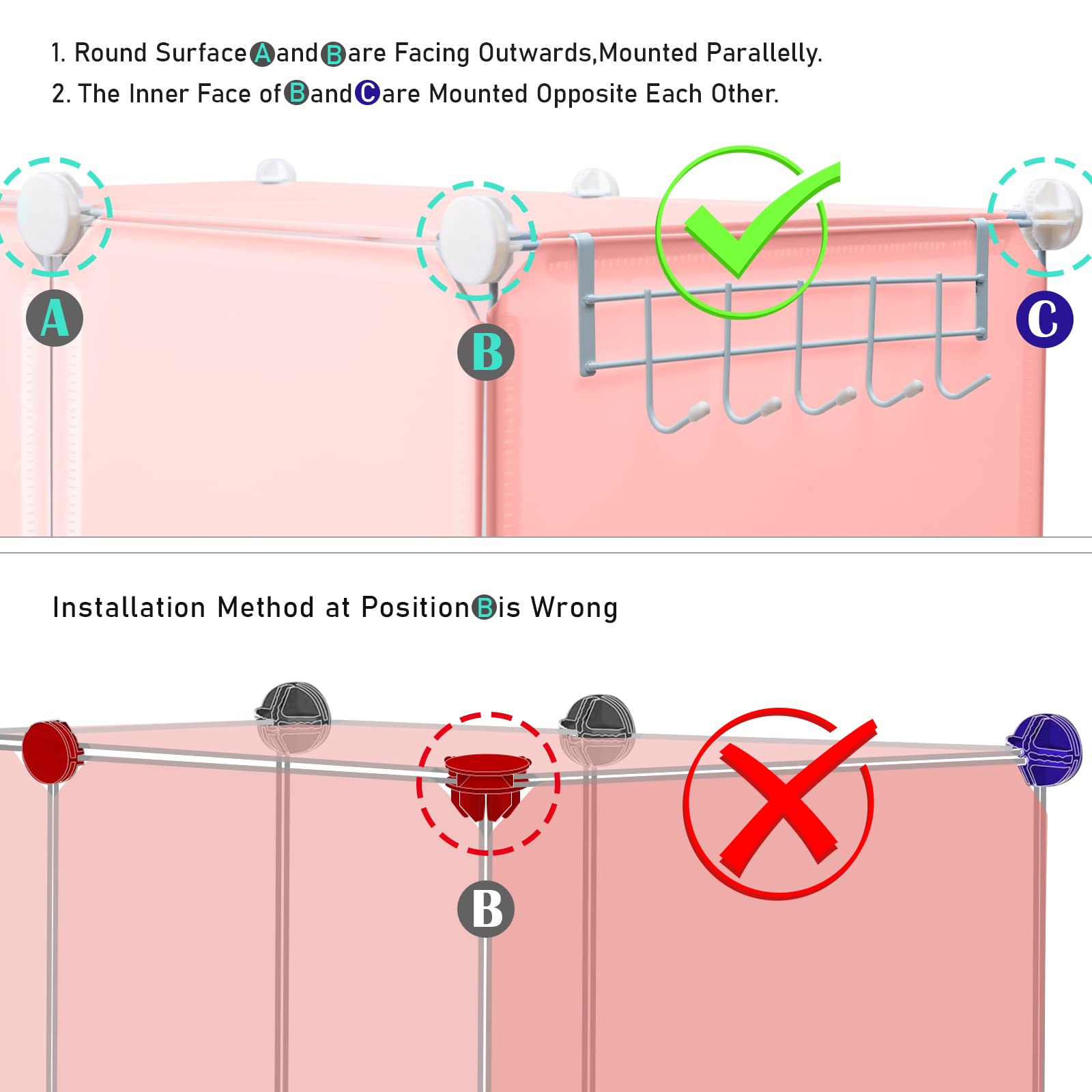 1. Round Surface A and B are Facing Outwards,Mounted Parallelly.
2. The Inner Face of B and C are Mounted Opposite Each Other.

A

B

C

Installation Method at Position B is Wrong

B