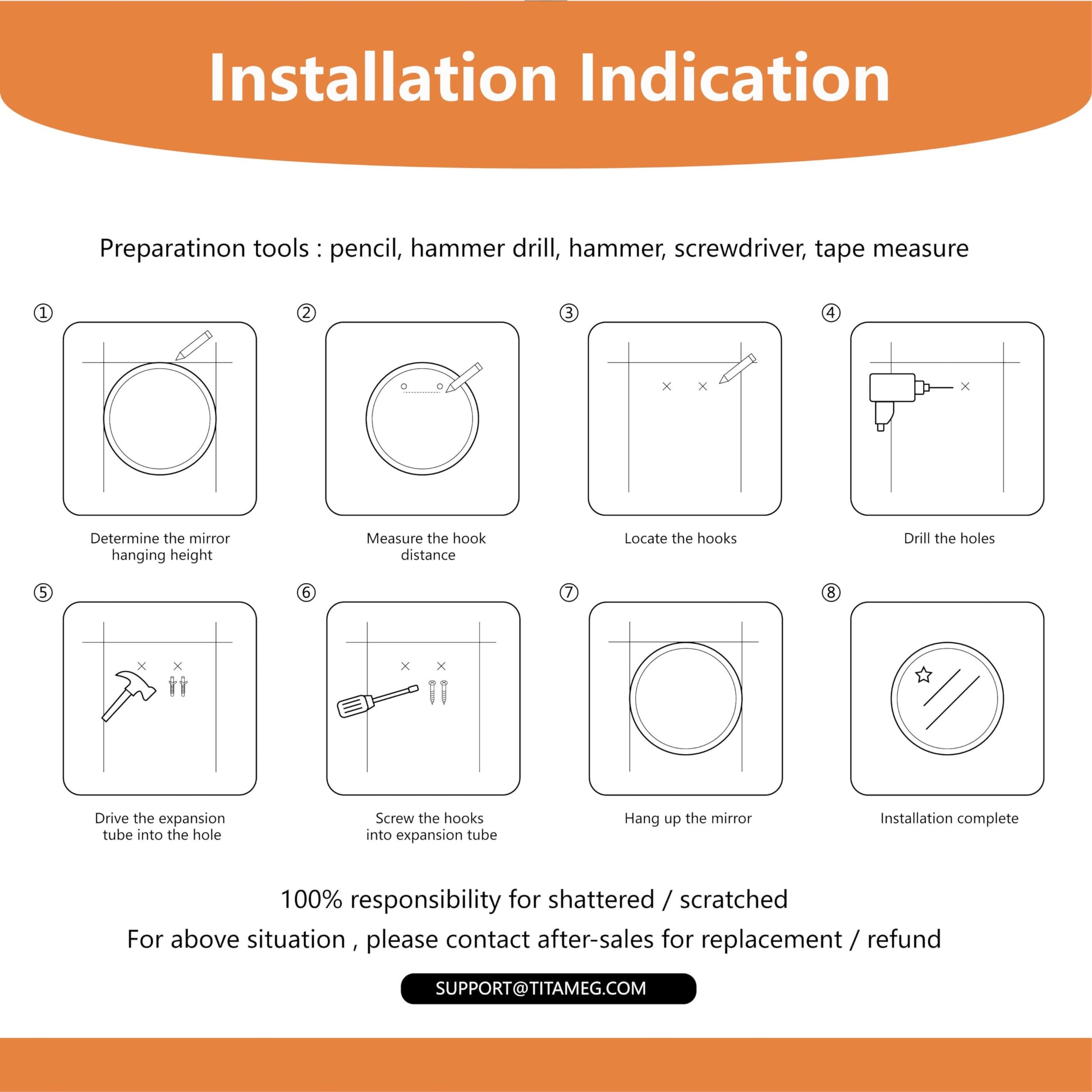 Installation Indication

Preparatinon tools : pencil, hammer drill, hammer, screwdriver, tape measure

①
Determine the mirror hanging height

②
Measure the hook distance

③
Locate the hooks

④
Drill the holes

⑤
Drive the expansion tube into the hole

⑥
Screw the hooks into expansion tube

⑦
Hang up the mirror

⑧
Installation complete

100% responsibility for shattered / scratched
For above situation , please contact after-sales for replacement / refund

SUPPORT@TITAMEG.COM