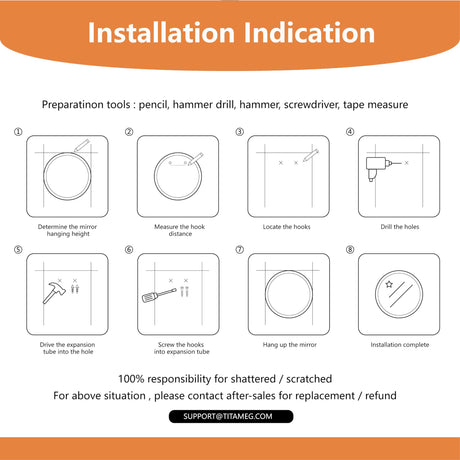 Installation Indication

Preparatinon tools : pencil, hammer drill, hammer, screwdriver, tape measure

①
Determine the mirror hanging height

②
Measure the hook distance

③
Locate the hooks

④
Drill the holes

⑤
Drive the expansion tube into the hole

⑥
Screw the hooks into expansion tube

⑦
Hang up the mirror

⑧
Installation complete

100% responsibility for shattered / scratched
For above situation , please contact after-sales for replacement / refund

SUPPORT@TITAMEG.COM