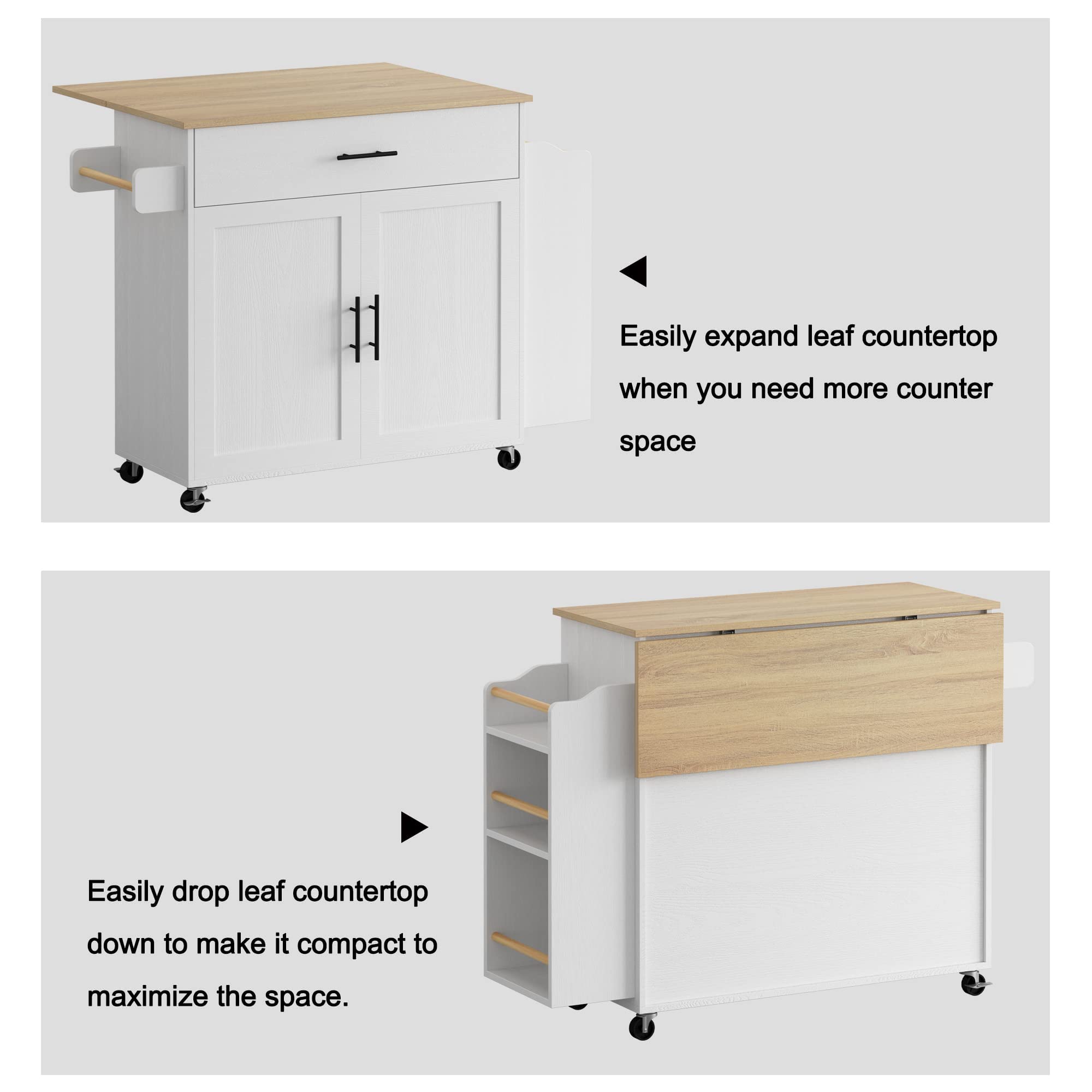 Easily expand leaf countertop when you need more counter space

Easily drop leaf countertop down to make it compact to maximize the space.