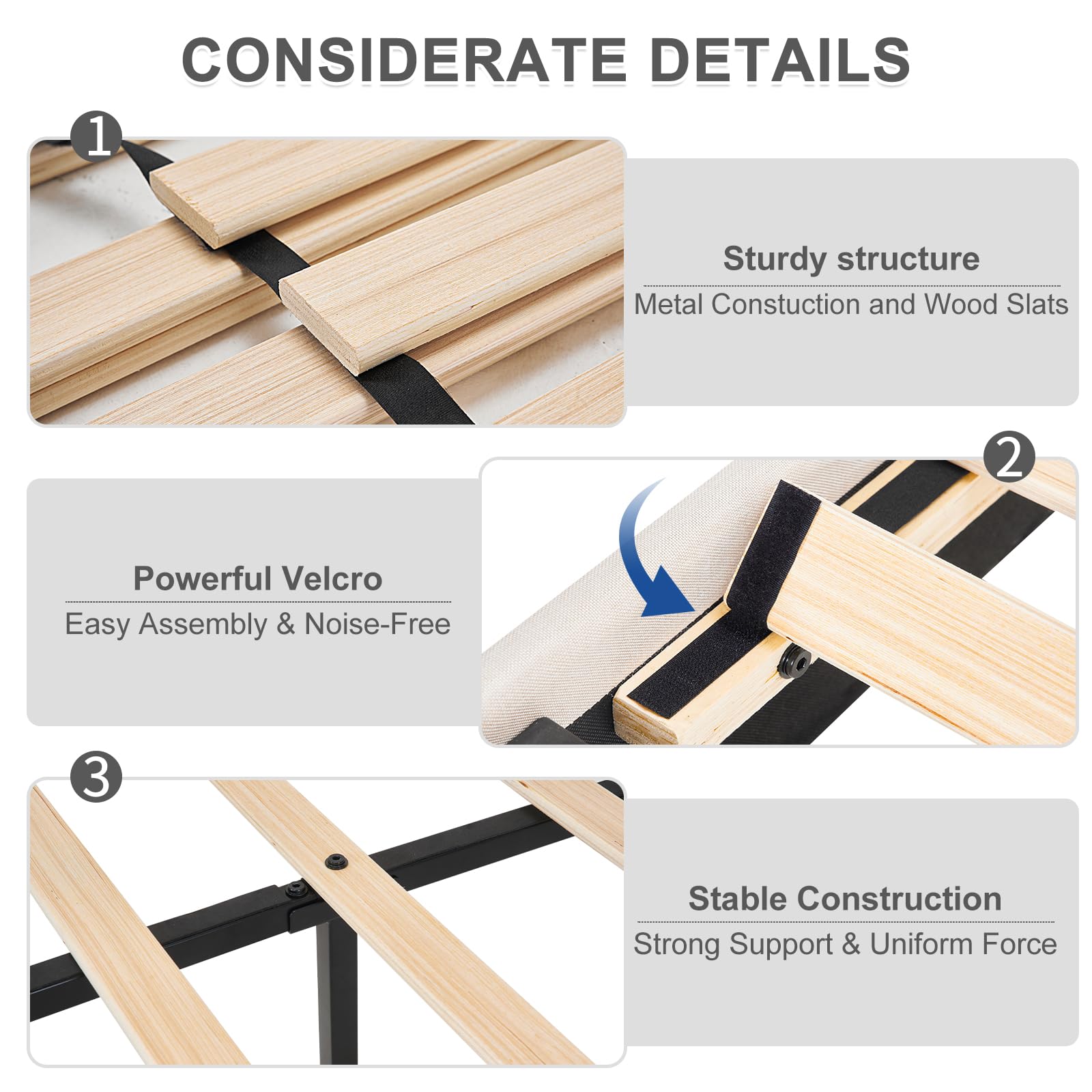 CONSIDERATE DETAILS

1

Sturdy structure
Metal Constuction and Wood Slats

2

Powerful Velcro
Easy Assembly & Noise-Free

3

Stable Construction
Strong Support & Uniform Force