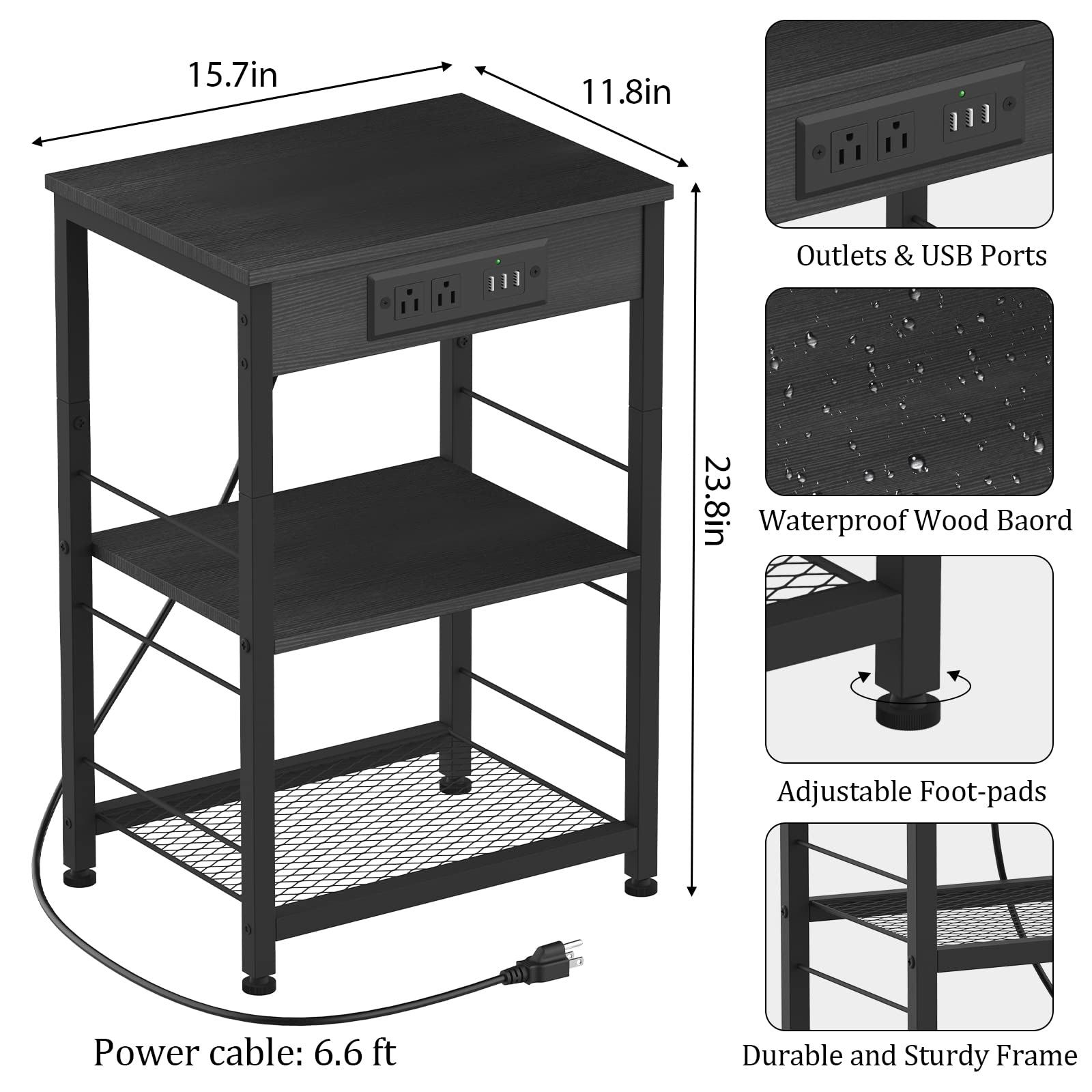 15.7in

11.8in

23.8in

Power cable: 6.6 ft

Outlets & USB Ports

Waterproof Wood Baord

Adjustable Foot-pads

Durable and Sturdy Frame