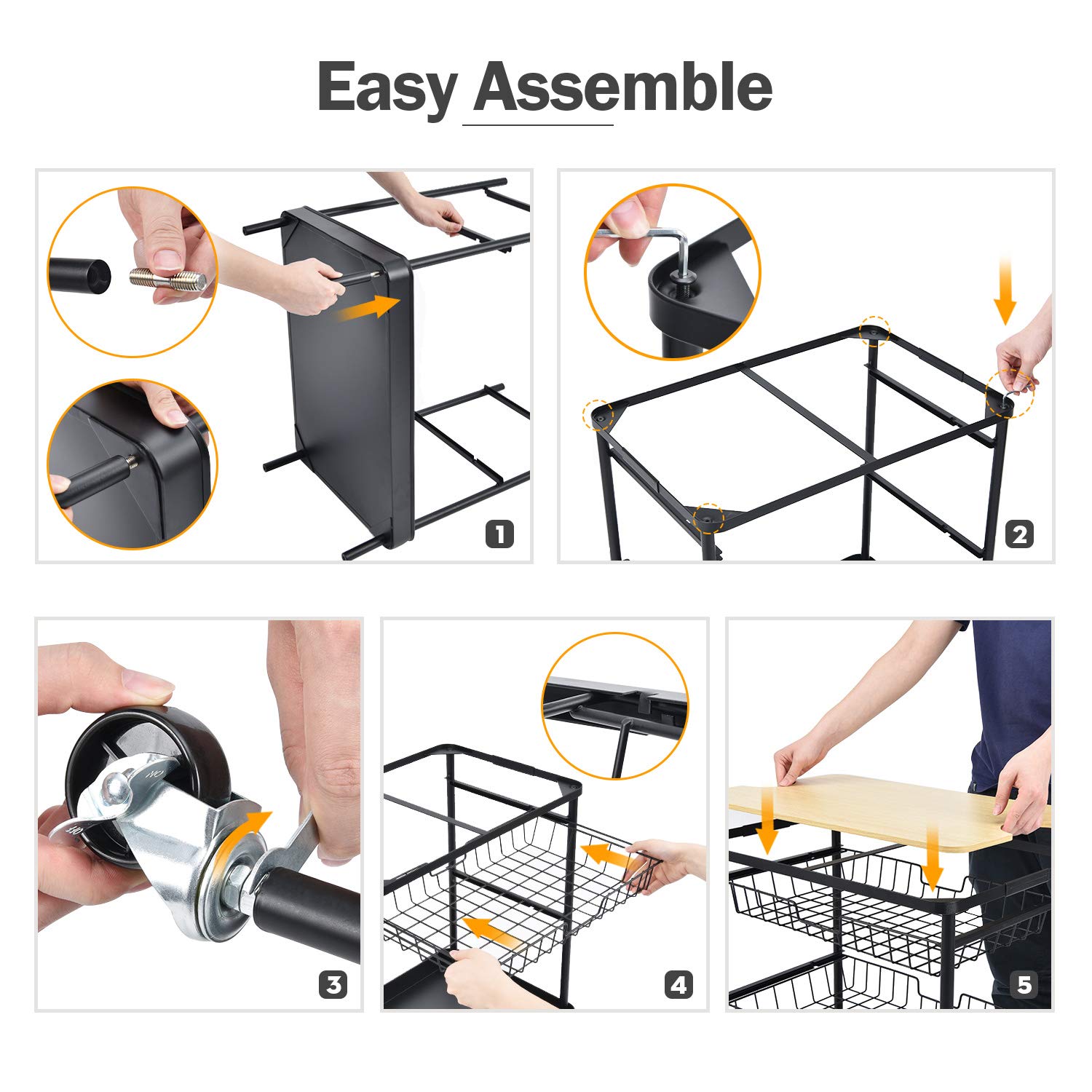 Easy Assemble

1

2

3

4

5