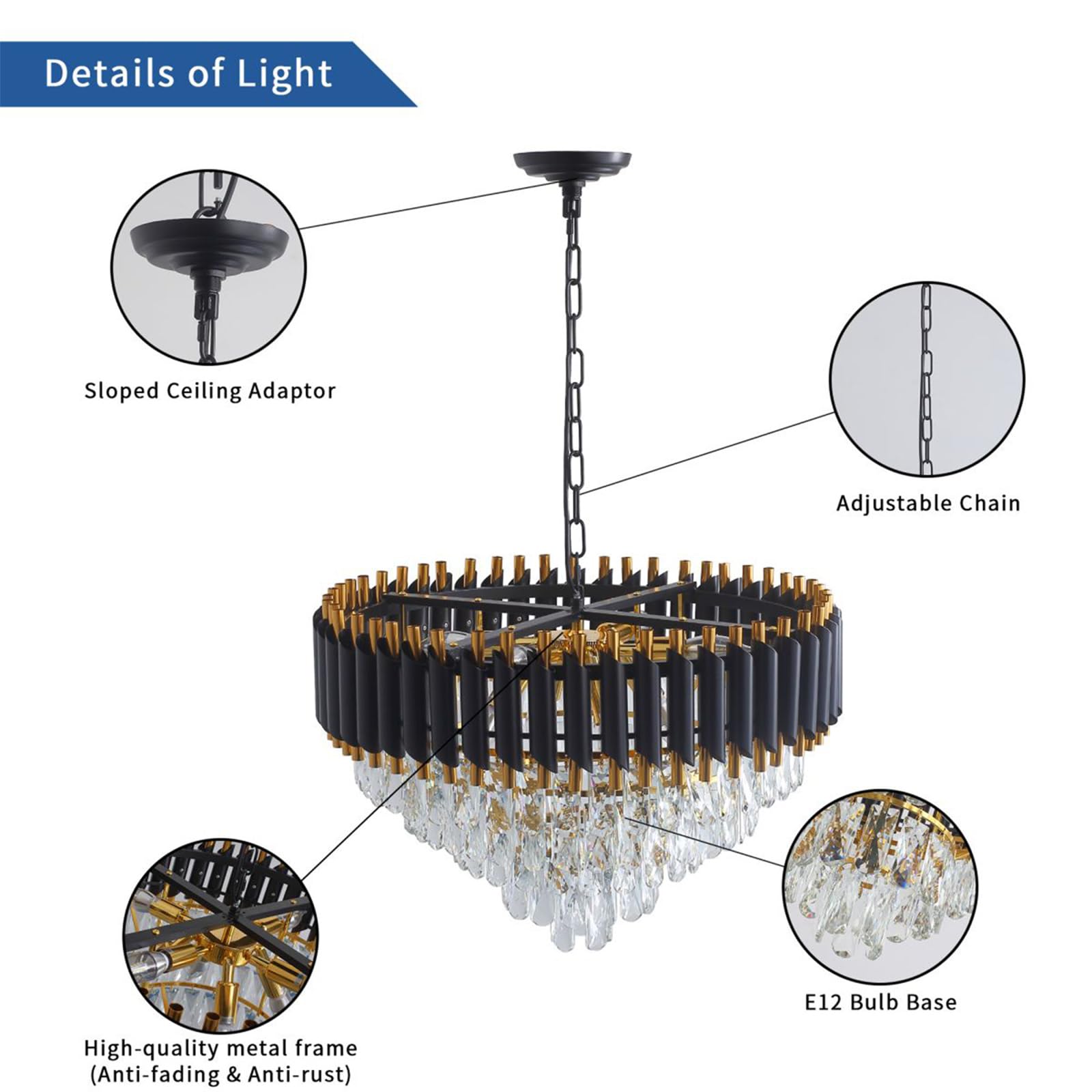 Details of Light

Sloped Ceiling Adaptor

Adjustable Chain

E12 Bulb Base

High-quality metal frame (Anti-fading & Anti-rust)